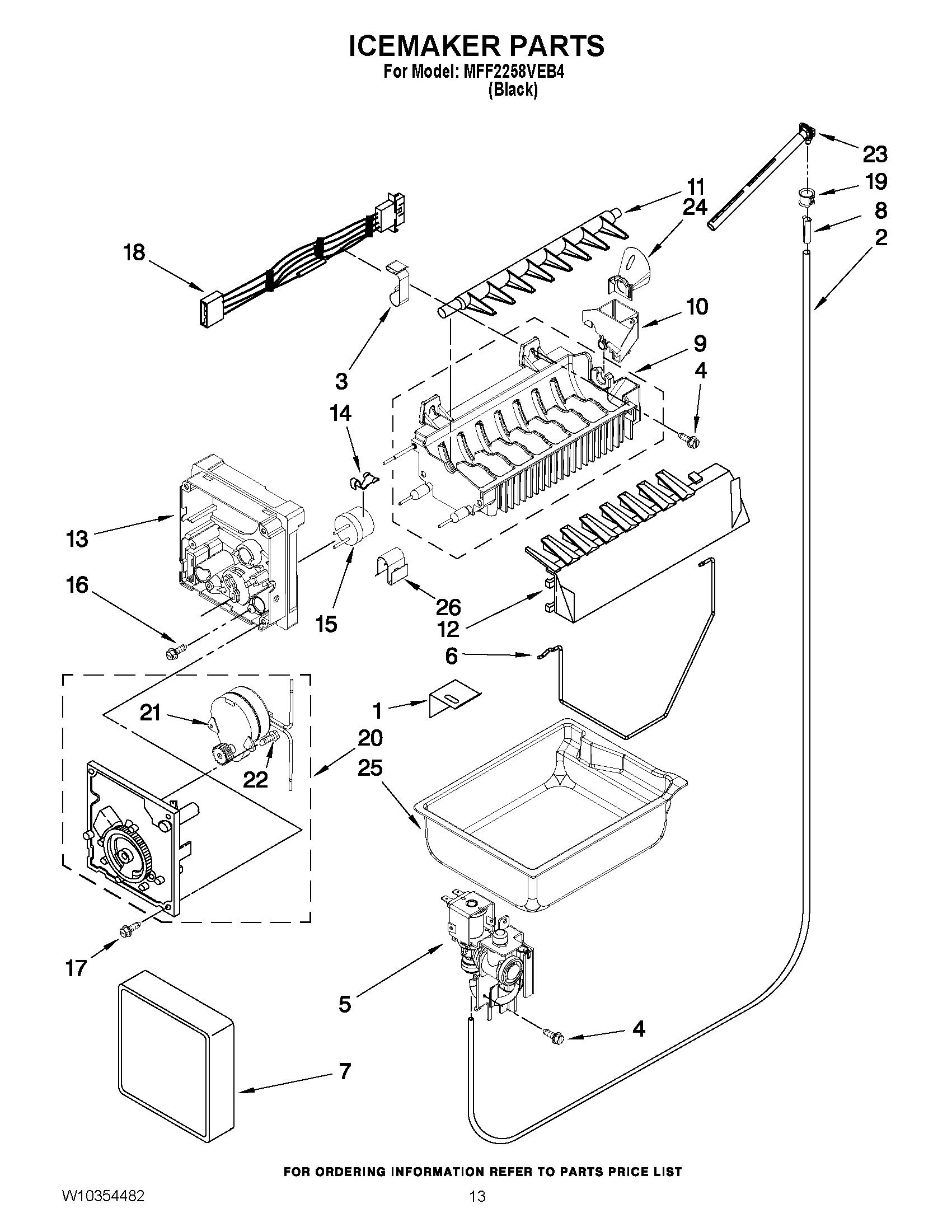 ICEMAKER PARTS
For Model: MFF2258VEB4
(Black)

23
19
8
2
11
24
18
10
9
4
3
14
13
16
15
26
12
6
1
21
20
22
25
17
5
4
7

FOR ORDERING INFORMATION REFER TO PARTS PRICE LIST

W10354482

13