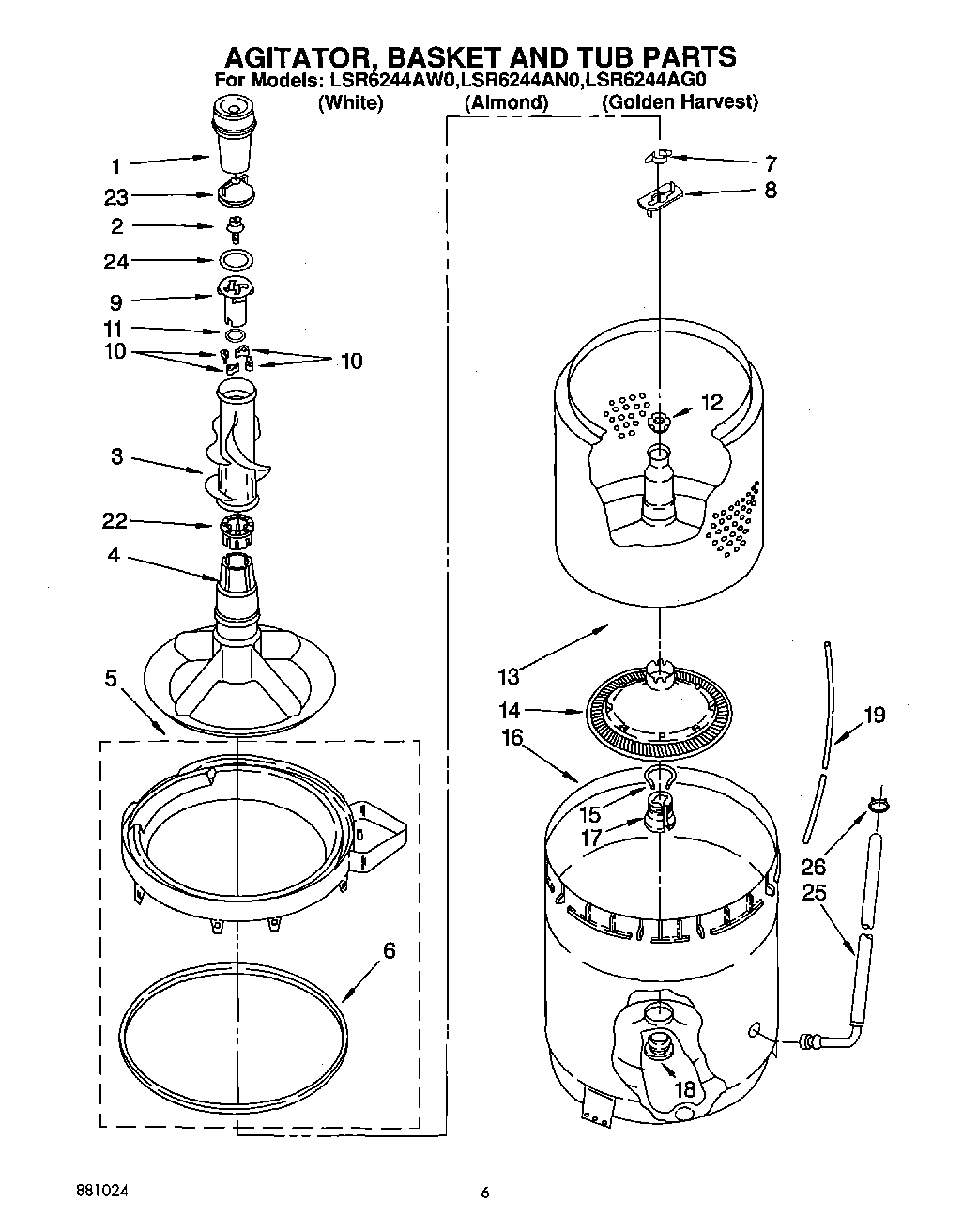 AGITATOR, BASKET AND TUB PARTS
For Models: LSR6244AW0,LSR6244AN0,LSR6244AG0
(White) (Almond) (Golden Harvest)

1
23
2
24
9
11
10
10
3
22
4
5
6
7
8
12
13
14
16
15
17
19
26
25
18

881024

6