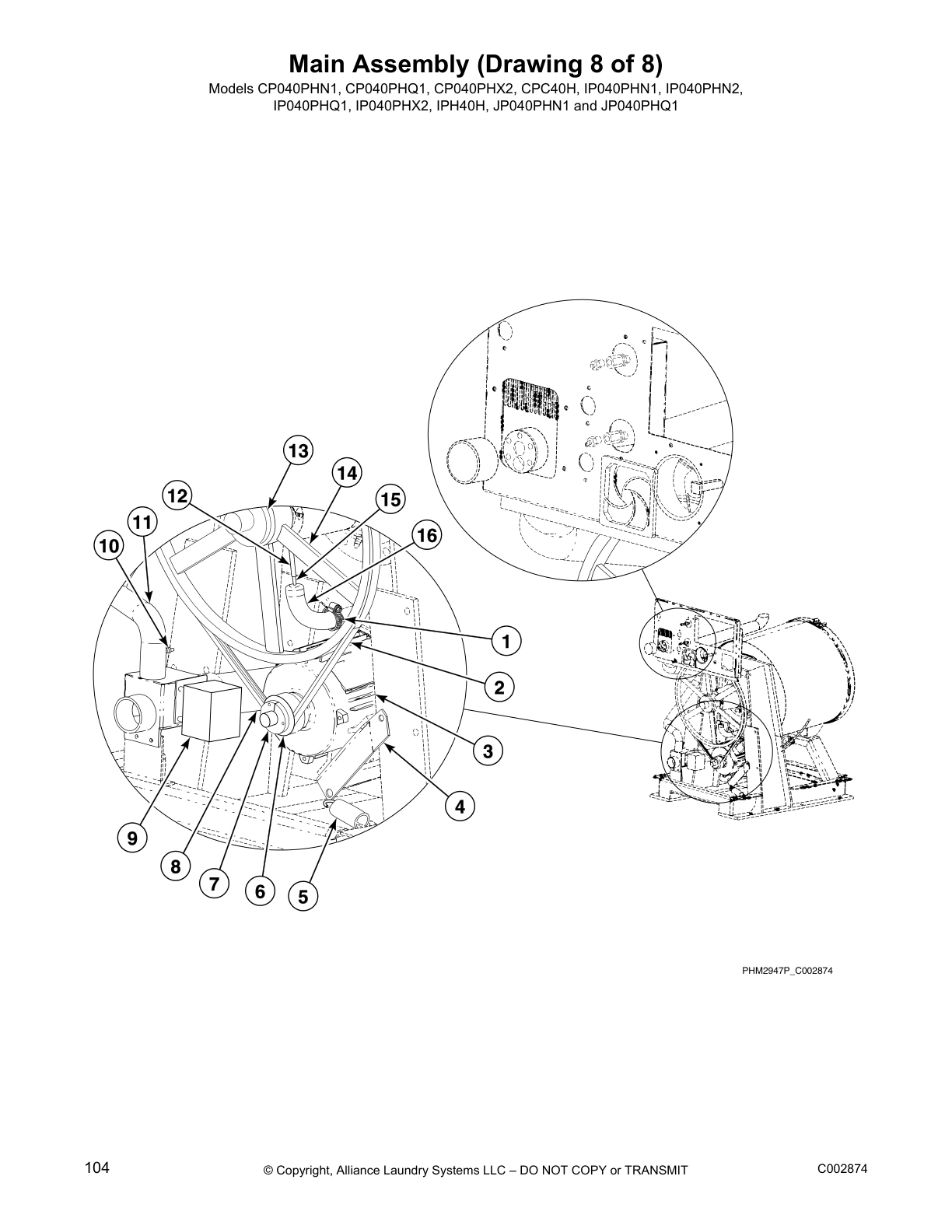 Main Assembly (Drawing 8 of 8)

Models CP040PHN1, CP040PHQ1, CP040PHX2, CPC40H, IP040PHN1, IP040PHN2, IP040PHQ1, IP040PHX2, IPH40H, JP040PHN1 and JP040PHQ1

13
14
12
15
11
16
10
1
2
3
4
9
8
7
6
5

PHM2947P_C002874

104

© Copyright, Alliance Laundry Systems LLC – DO NOT COPY or TRANSMIT

C002874