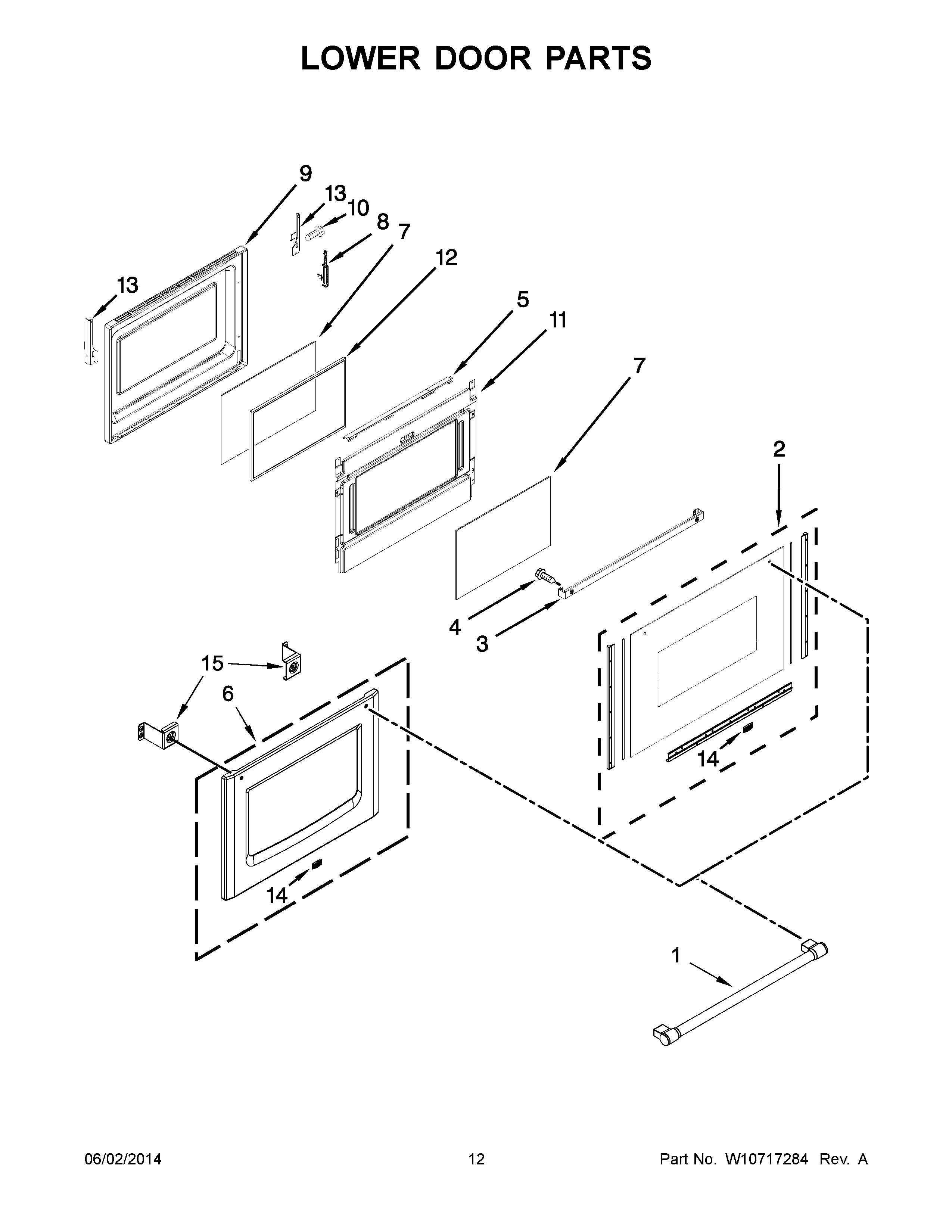 LOWER DOOR PARTS

9
13
10
8
7
12
13
5
11
7
2
4
3
15
6
14
14
1

06/02/2014
12
Part No. W10717284 Rev. A