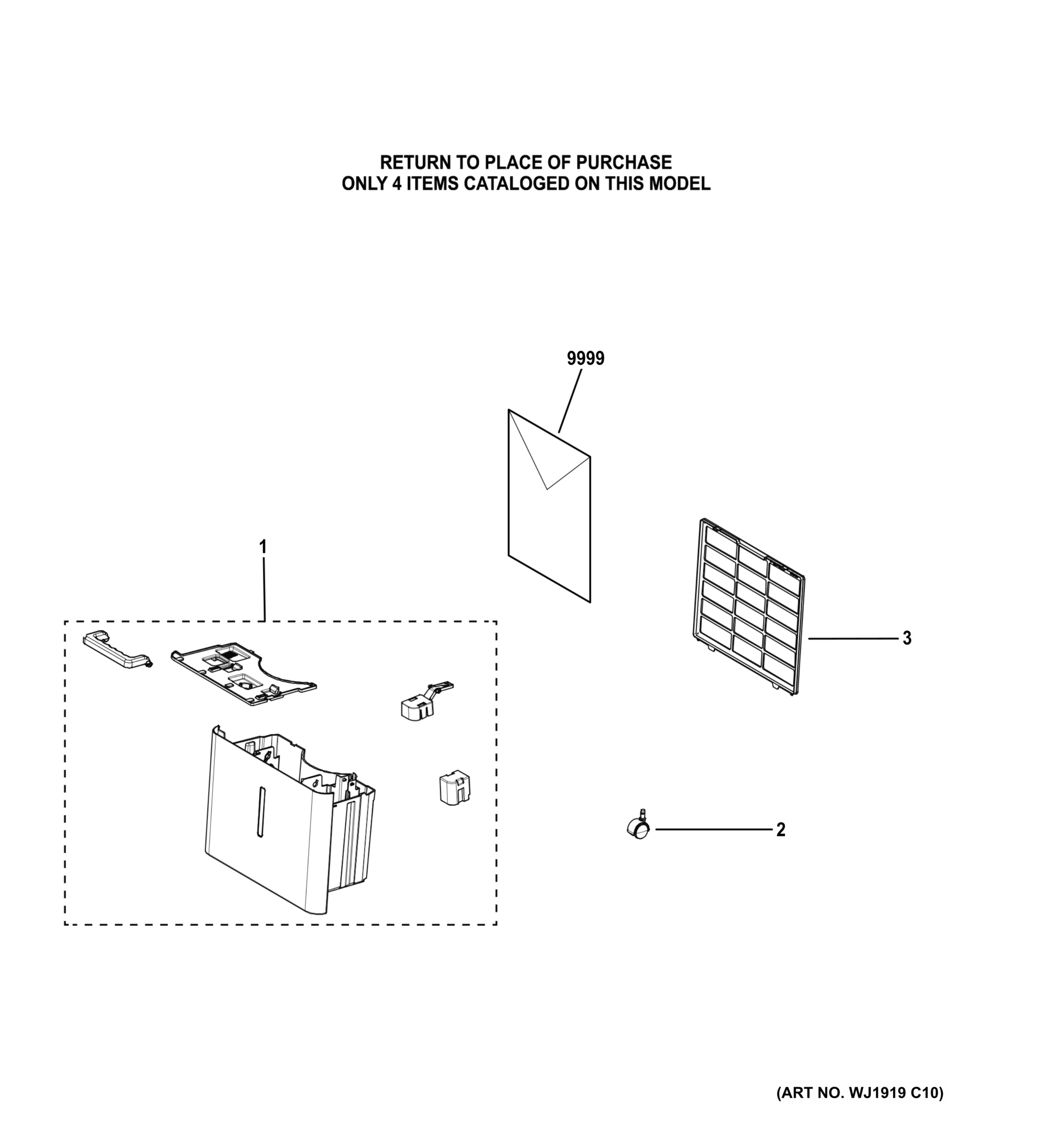 RETURN TO PLACE OF PURCHASE
ONLY 4 ITEMS CATALOGED ON THIS MODEL

9999

1

3

2

(ART NO. WJ1919 C10)