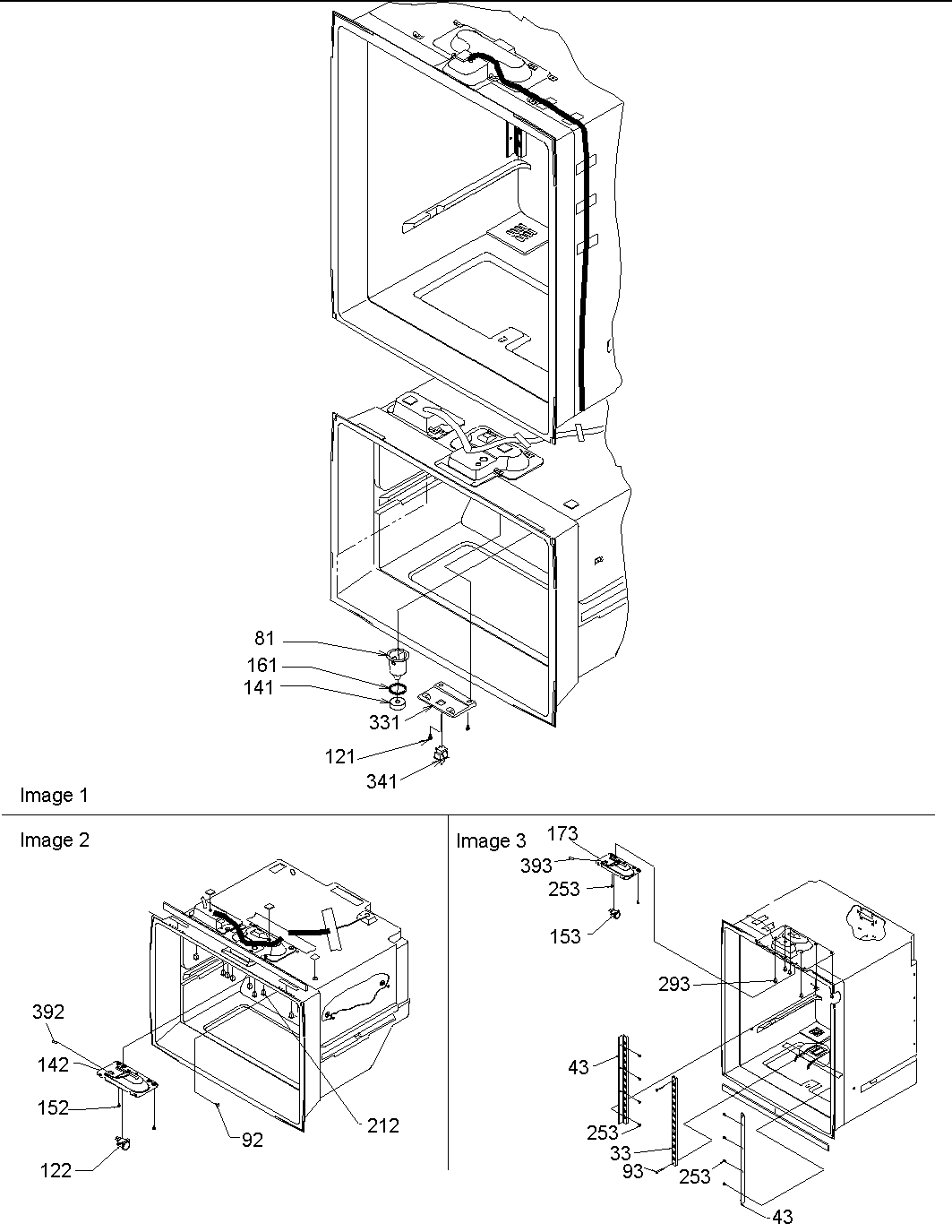 81
161
141
331
121
341
Image 1

Image 2
392
142
152
122
92
212

Image 3
173
393
253
153
293
43
253
33
93
253
43