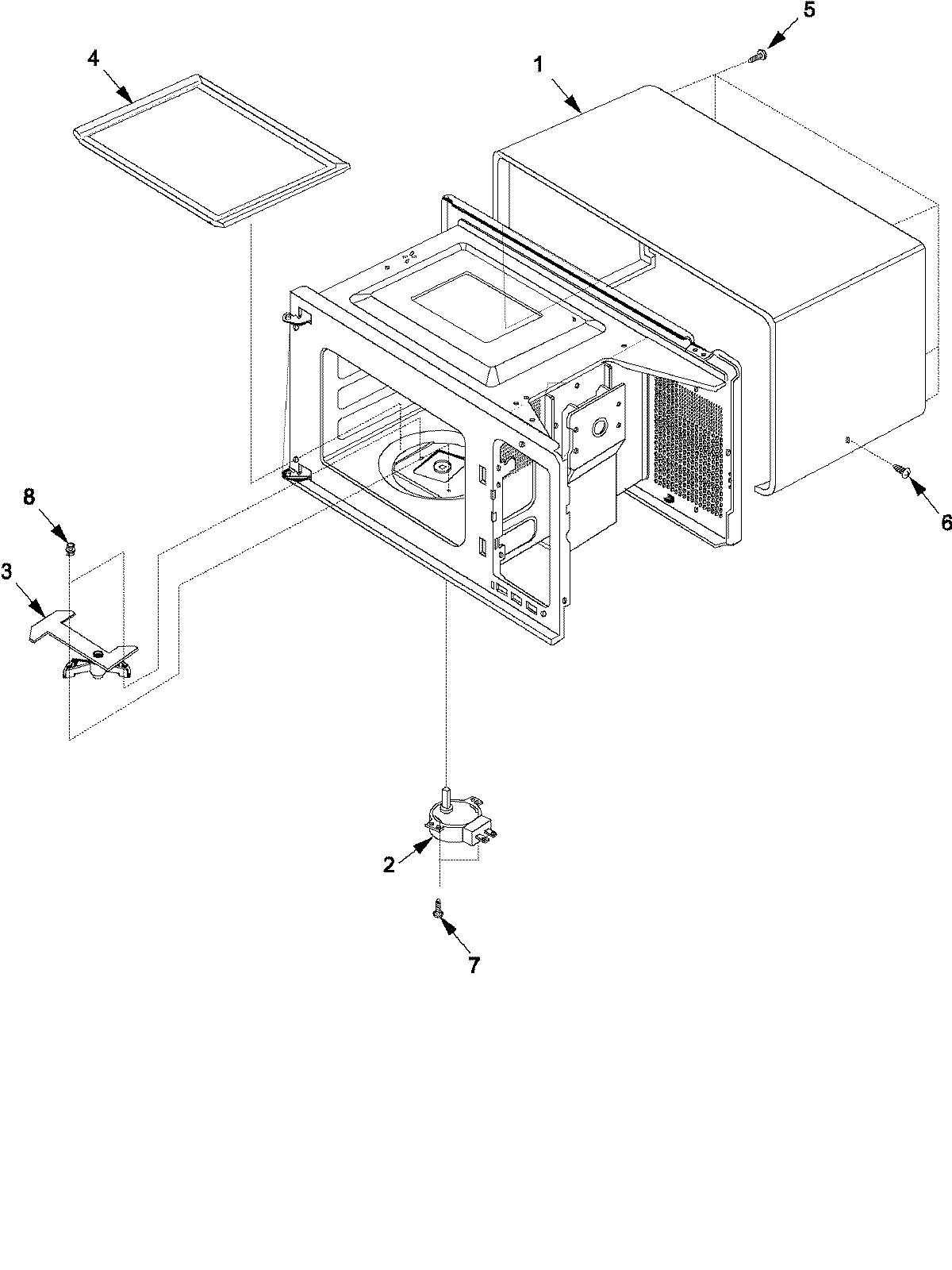 4
1
5
6
8
3
2
7