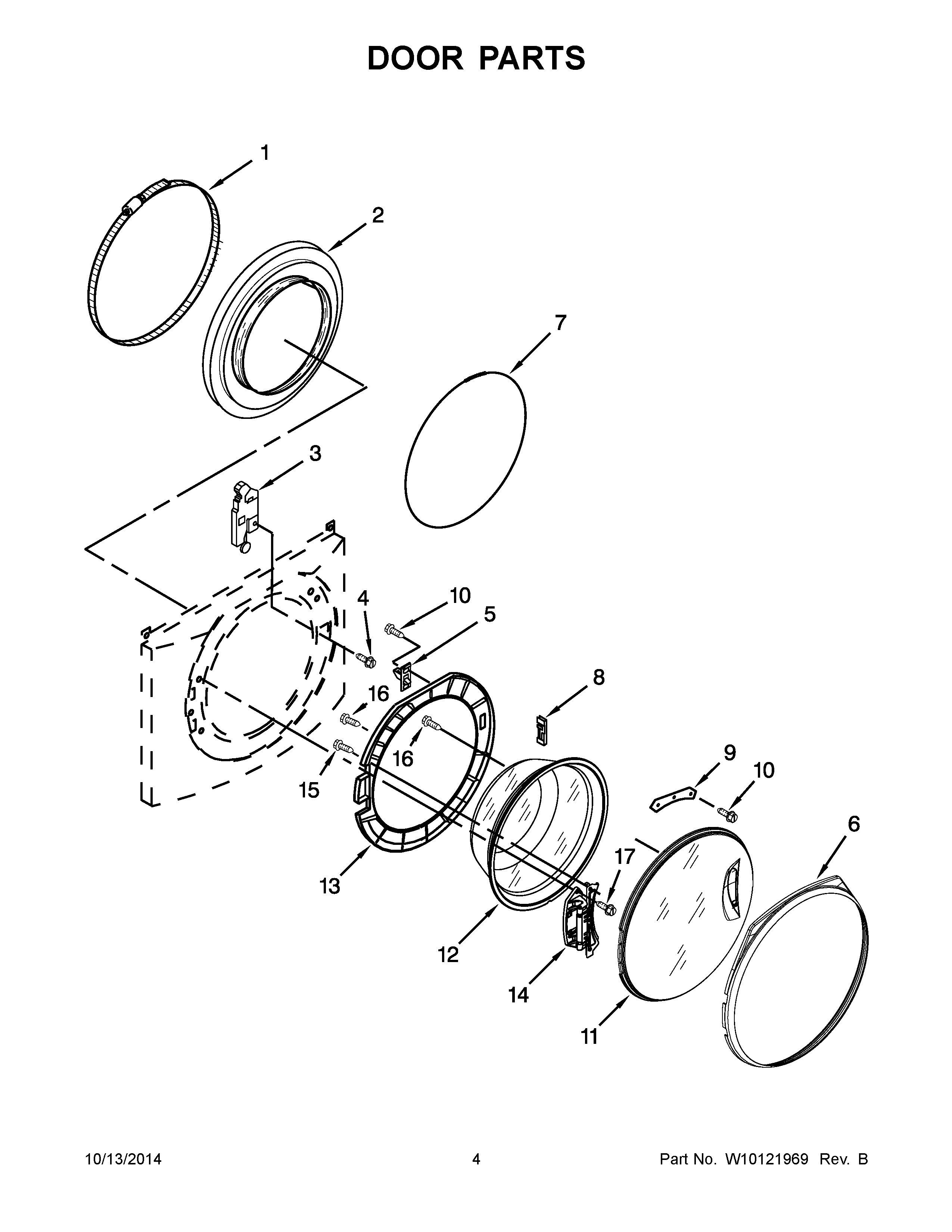 DOOR PARTS

1

2

7

3

4

10

5

8

16

16

15

9

10

6

13

17

12

14

11

10/13/2014

4

Part No. W10121969 Rev. B