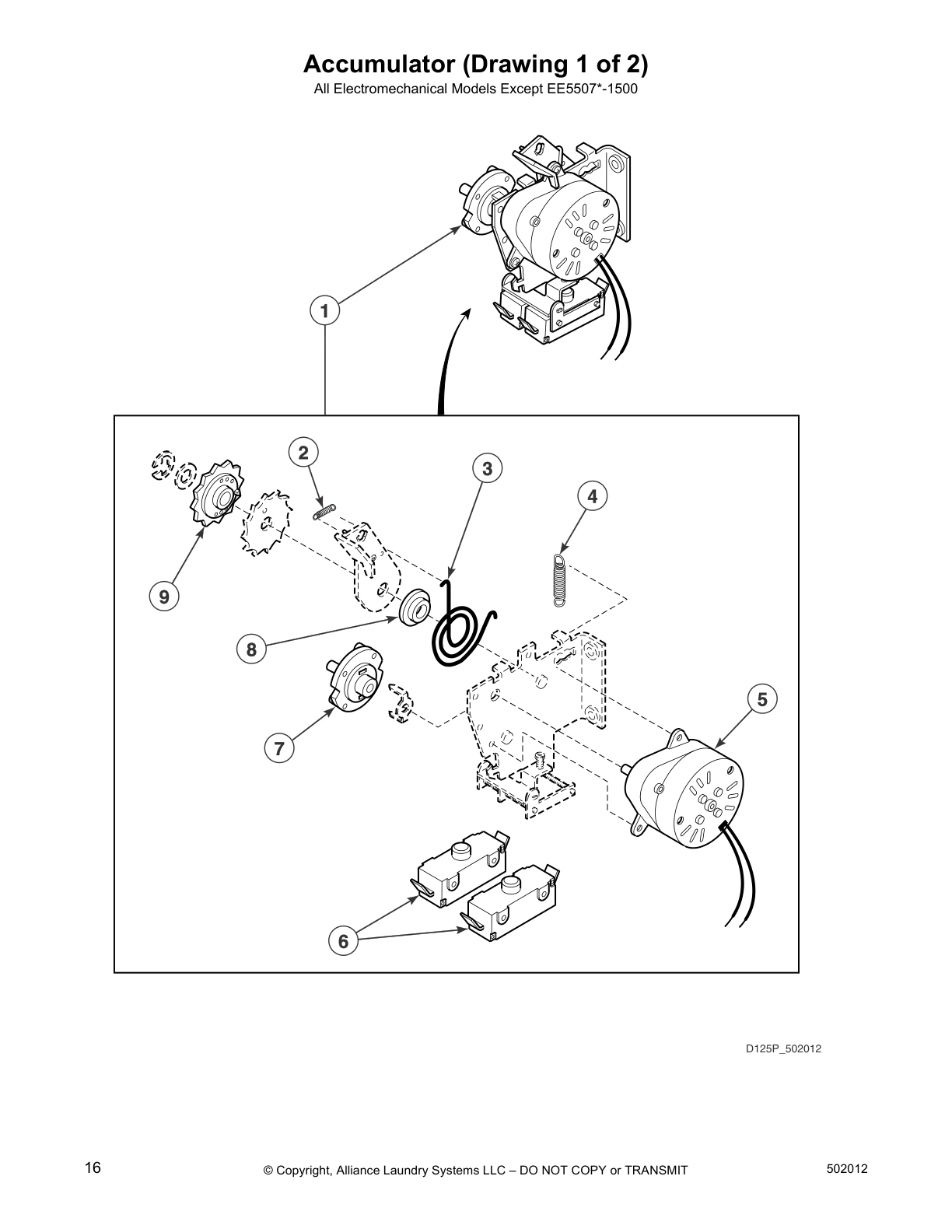 Accumulator (Drawing 1 of 2)
All Electromechanical Models Except EE5507*-1500

1

2

3

4

9

8

7

5

6

D125P_502012

16

© Copyright, Alliance Laundry Systems LLC – DO NOT COPY or TRANSMIT

502012