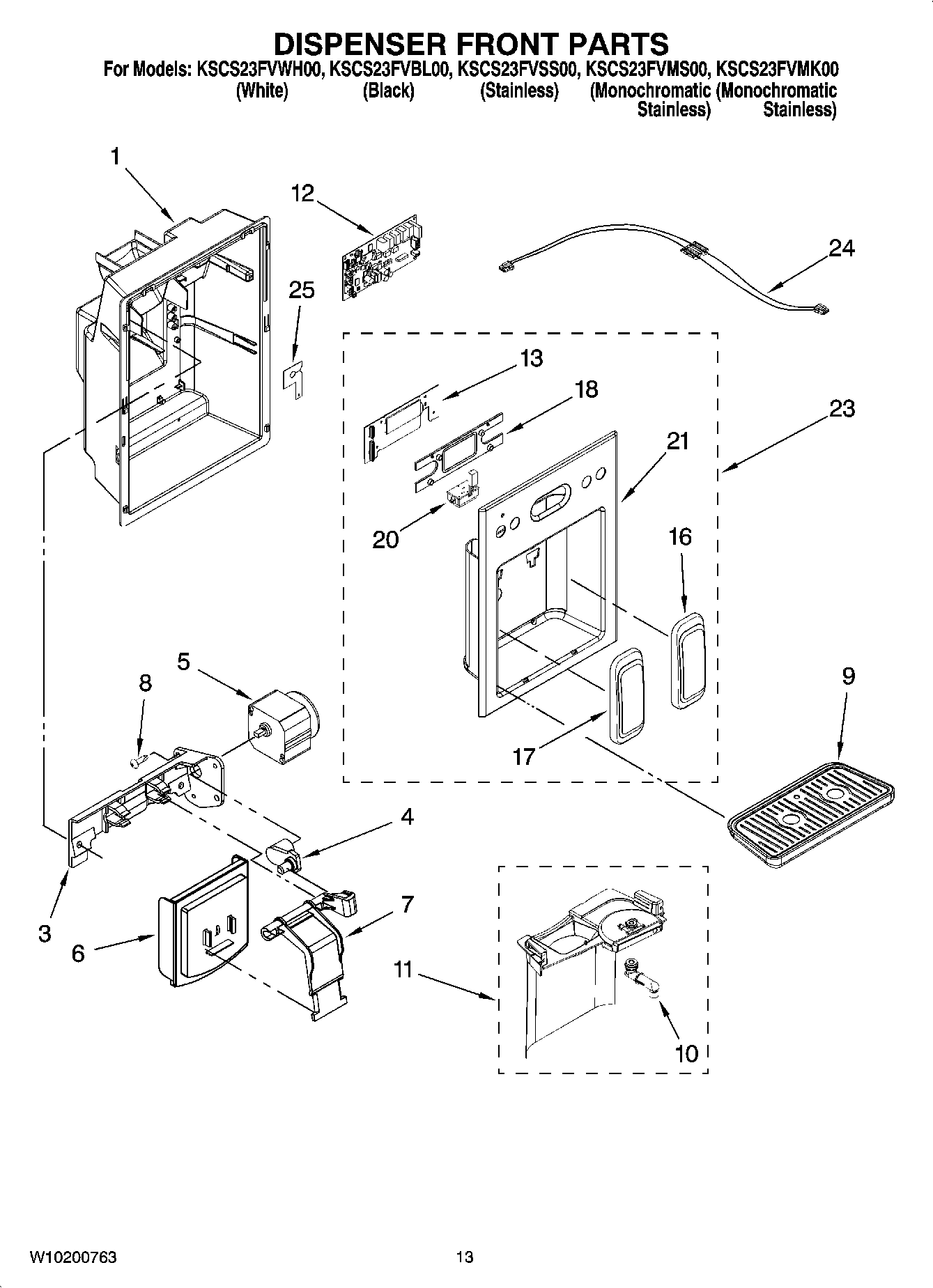 DISPENSER FRONT PARTS

For Models: KSCS23FVWH00, KSCS23FVBL00, KSCS23FVSS00, KSCS23FVMS00, KSCS23FVMK00
(White) (Black) (Stainless) (Monochromatic Stainless) (Monochromatic Stainless)

1
12
24
25
13
18
23
21
20
16
5
8
9
17
4
3
6
7
11
10

W10200763

13