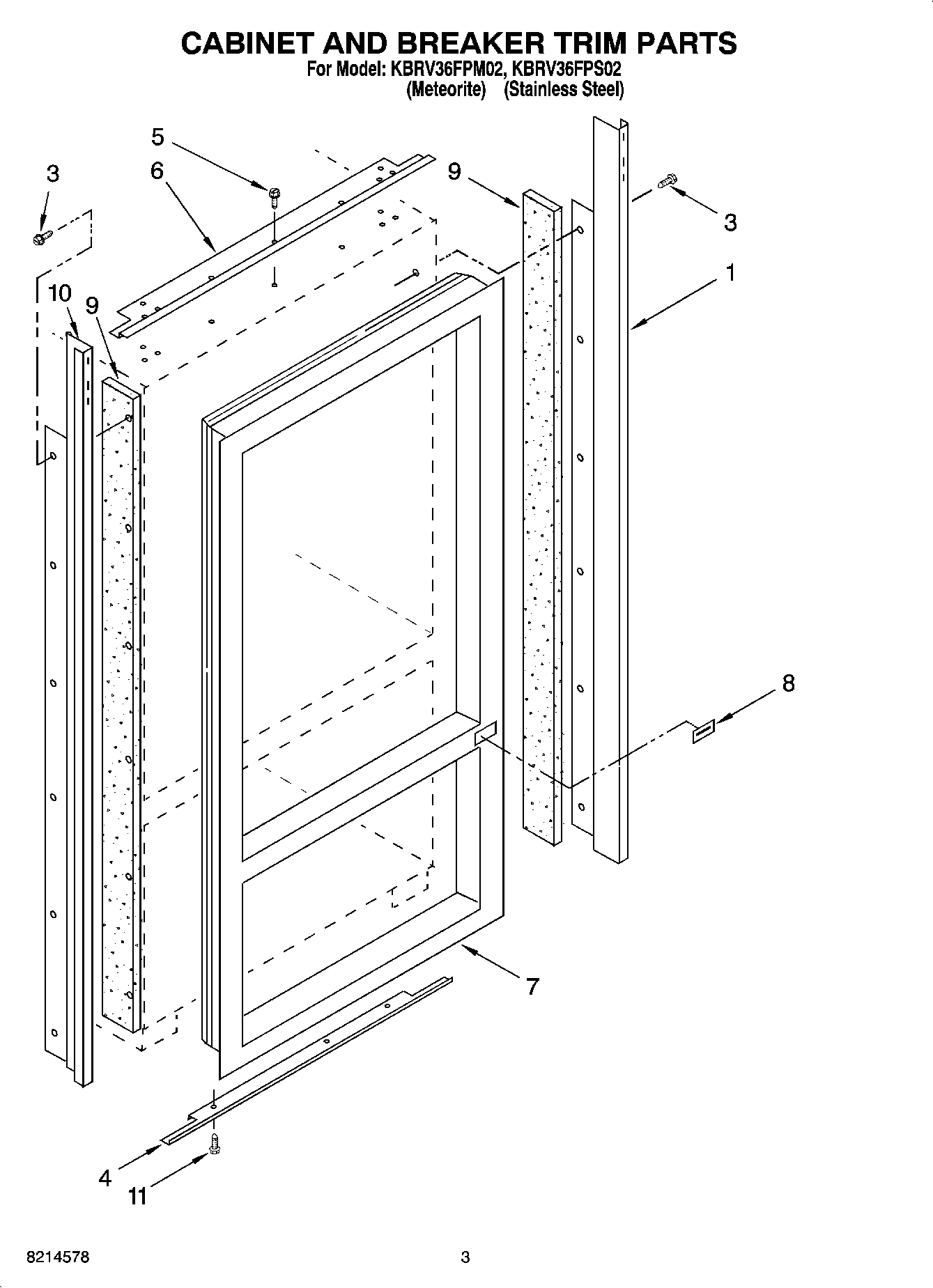 CABINET AND BREAKER TRIM PARTS
For Model: KBRV36FPM02, KBRV36FPS02
(Meteorite) (Stainless Steel)

5
3
6
9
3
1
10
9
8
7
4
11

8214578
3