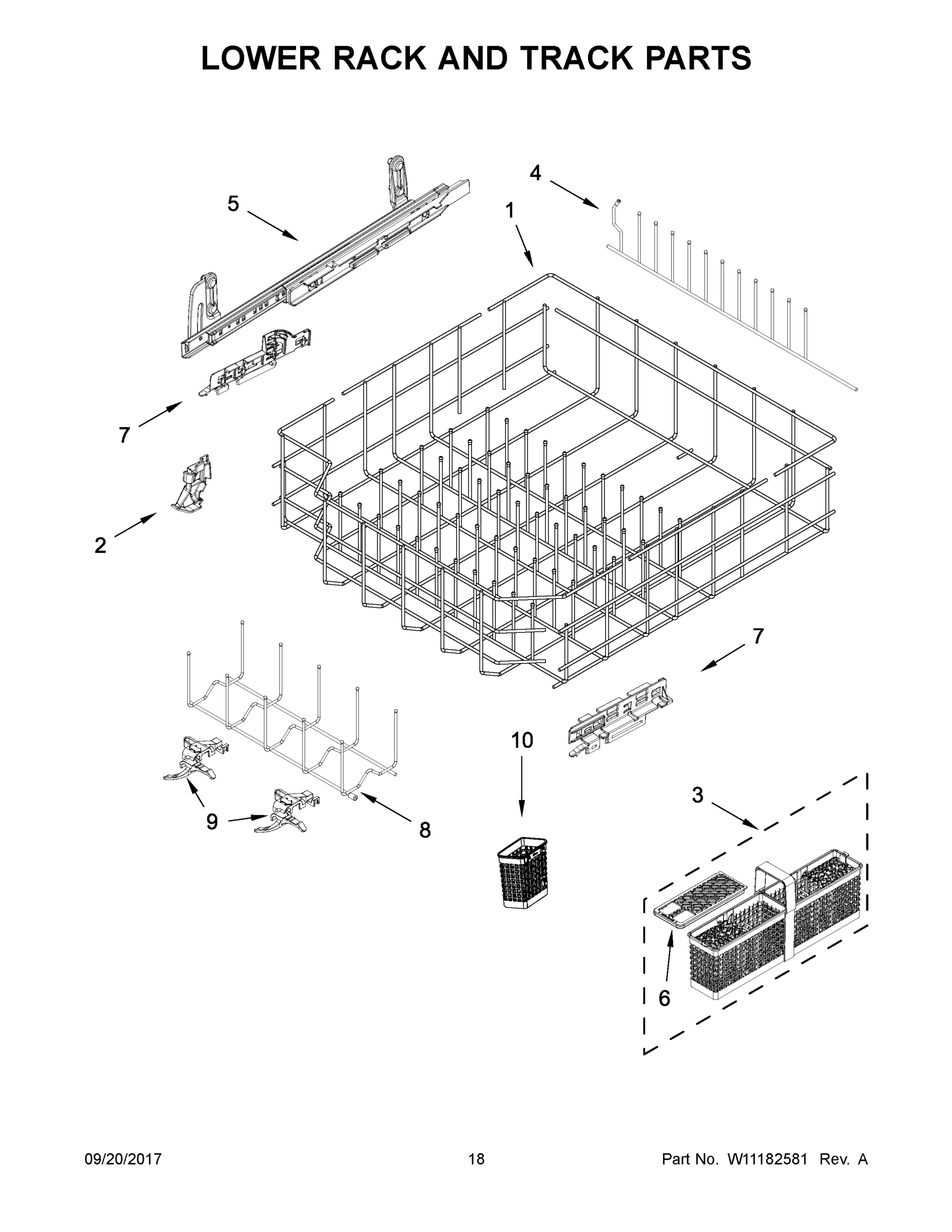 LOWER RACK AND TRACK PARTS

4
5
1
7
2
7
10
3
9
8
6

09/20/2017
18
Part No. W11182581 Rev. A