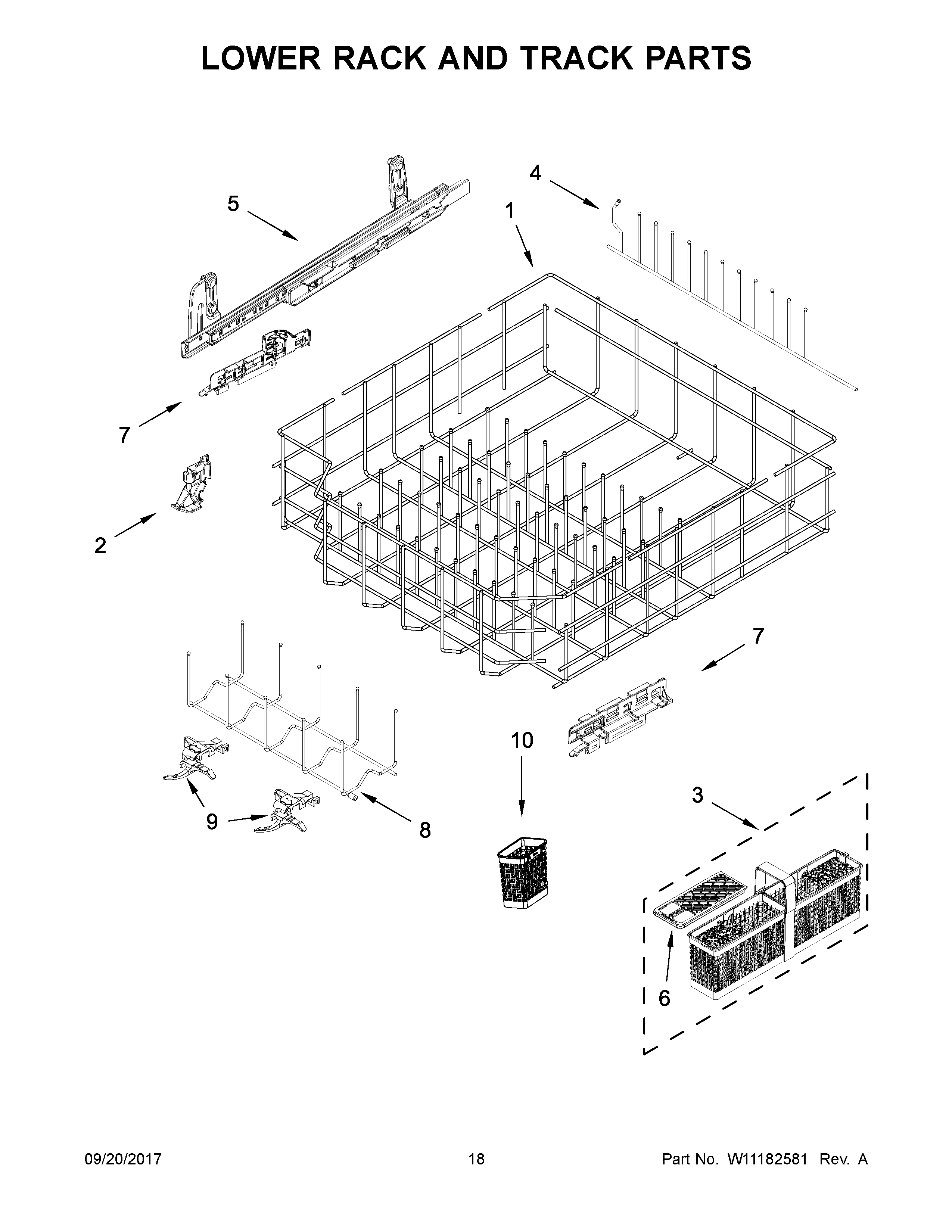 LOWER RACK AND TRACK PARTS

4

5

1

7

2

7

10

3

9

8

6

09/20/2017

18

Part No. W11182581 Rev. A