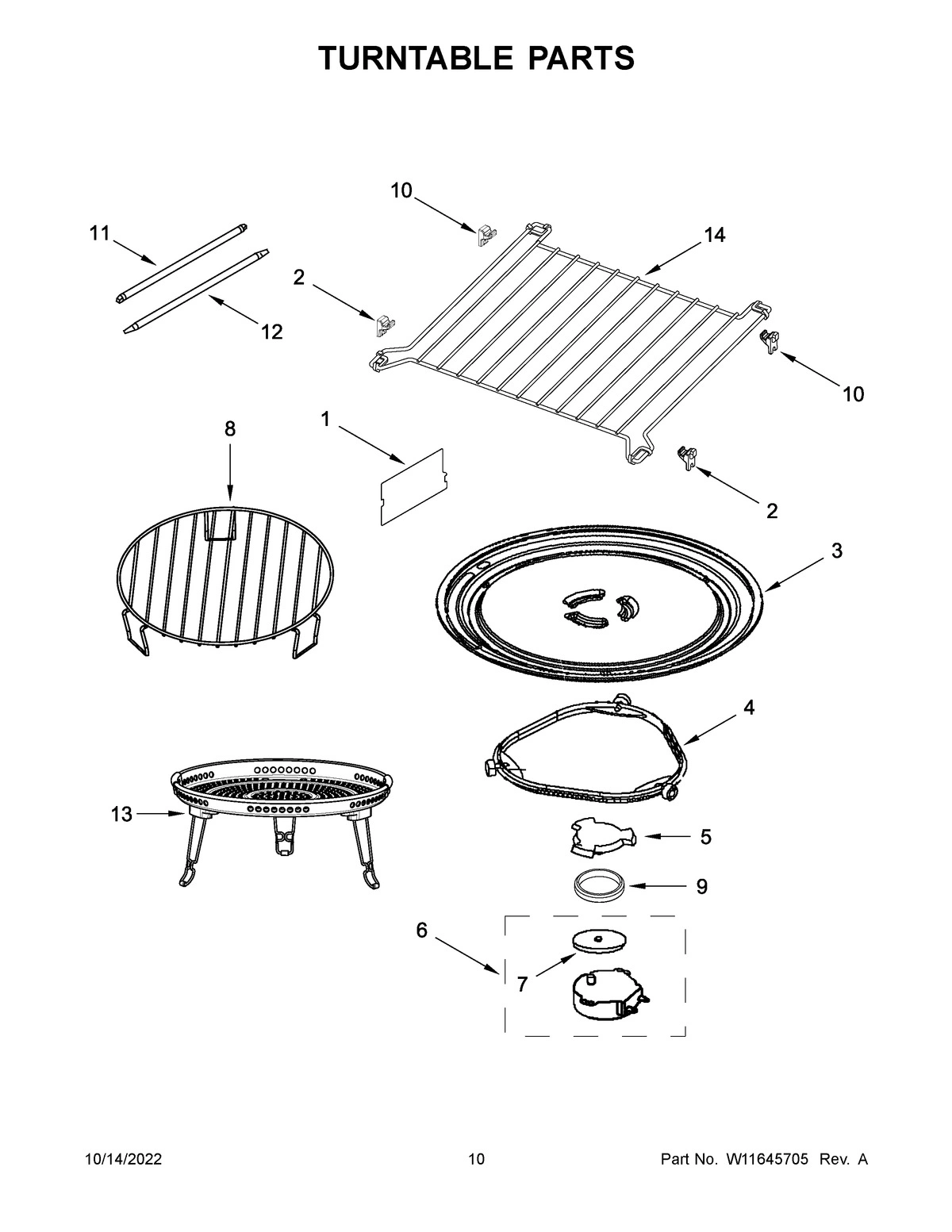 TURNTABLE PARTS

10

11

14

2

12

10

8

1

2

3

4

13

5

9

6

7

10/14/2022

10

Part No. W11645705 Rev. A