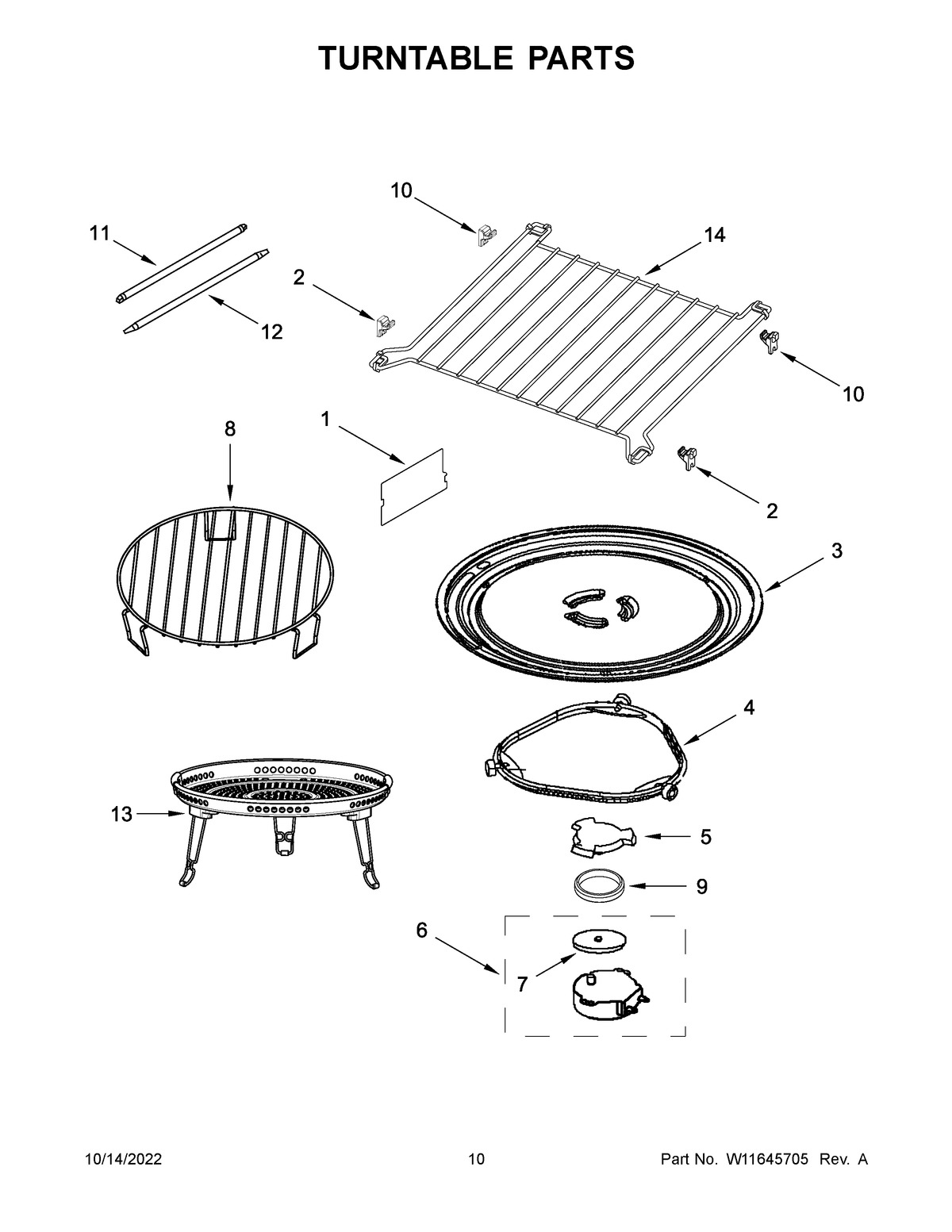 TURNTABLE PARTS

10
11
14
2
12
10
8
1
2
3
4
13
5
9
6
7

10/14/2022 10 Part No. W11645705 Rev. A