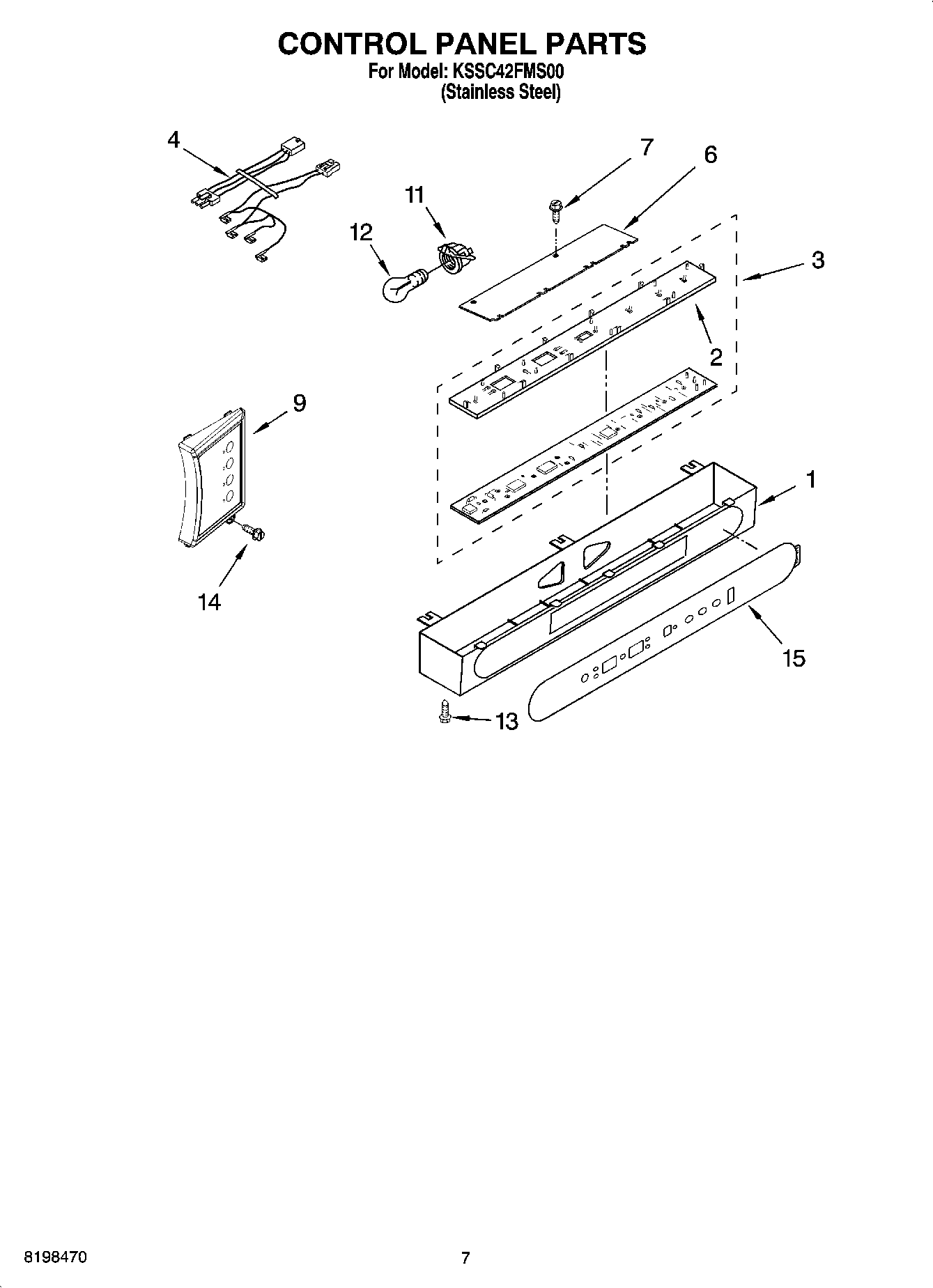 CONTROL PANEL PARTS
For Model: KSSC42FMS00
(Stainless Steel)

4
7
6
11
12
3
2
9
1
14
15
13

8198470
7