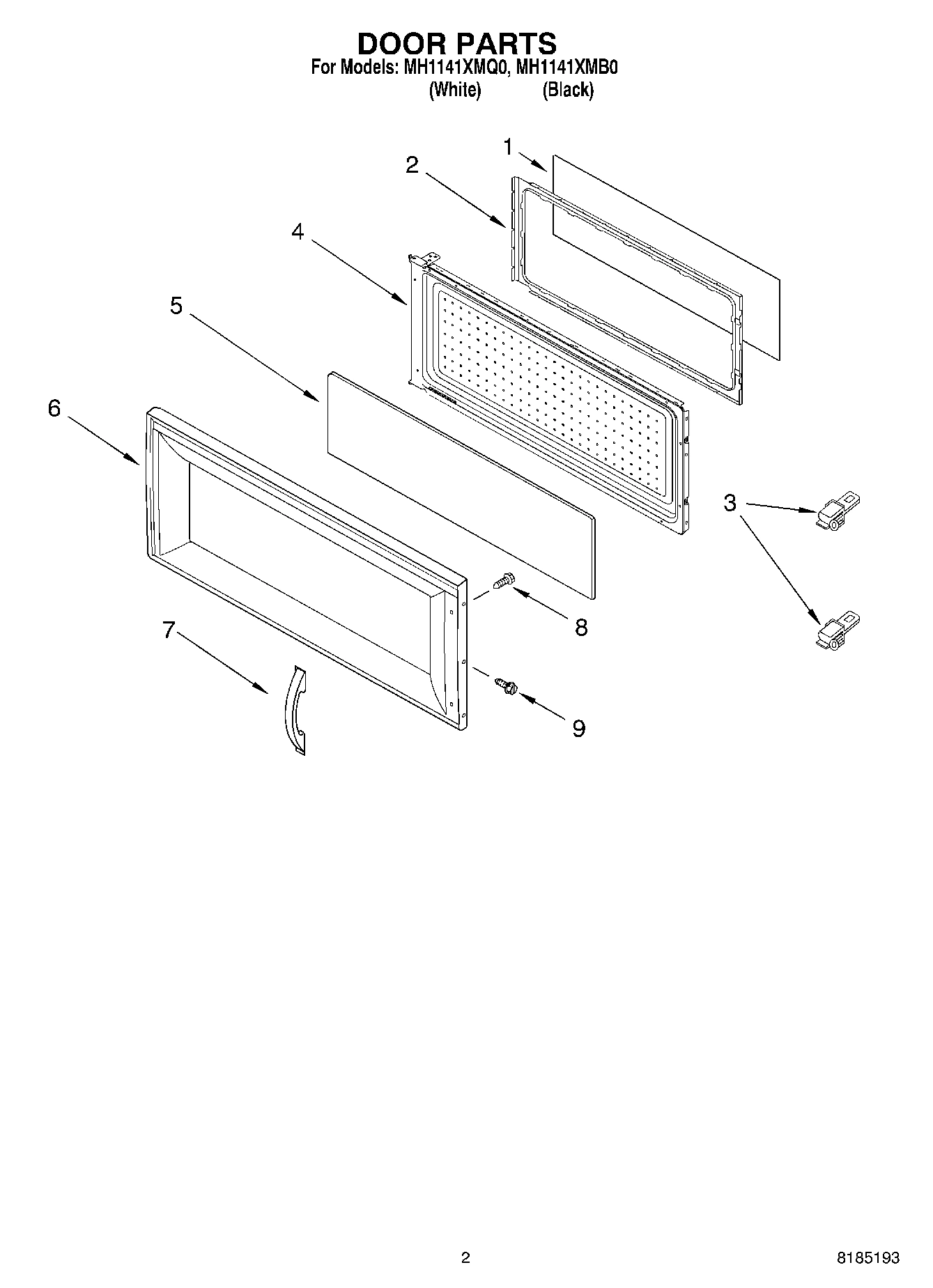 DOOR PARTS
For Models: MH1141XMQ0, MH1141XMB0
(White) (Black)

1
2
4
5
6
3
8
7
9

2

8185193