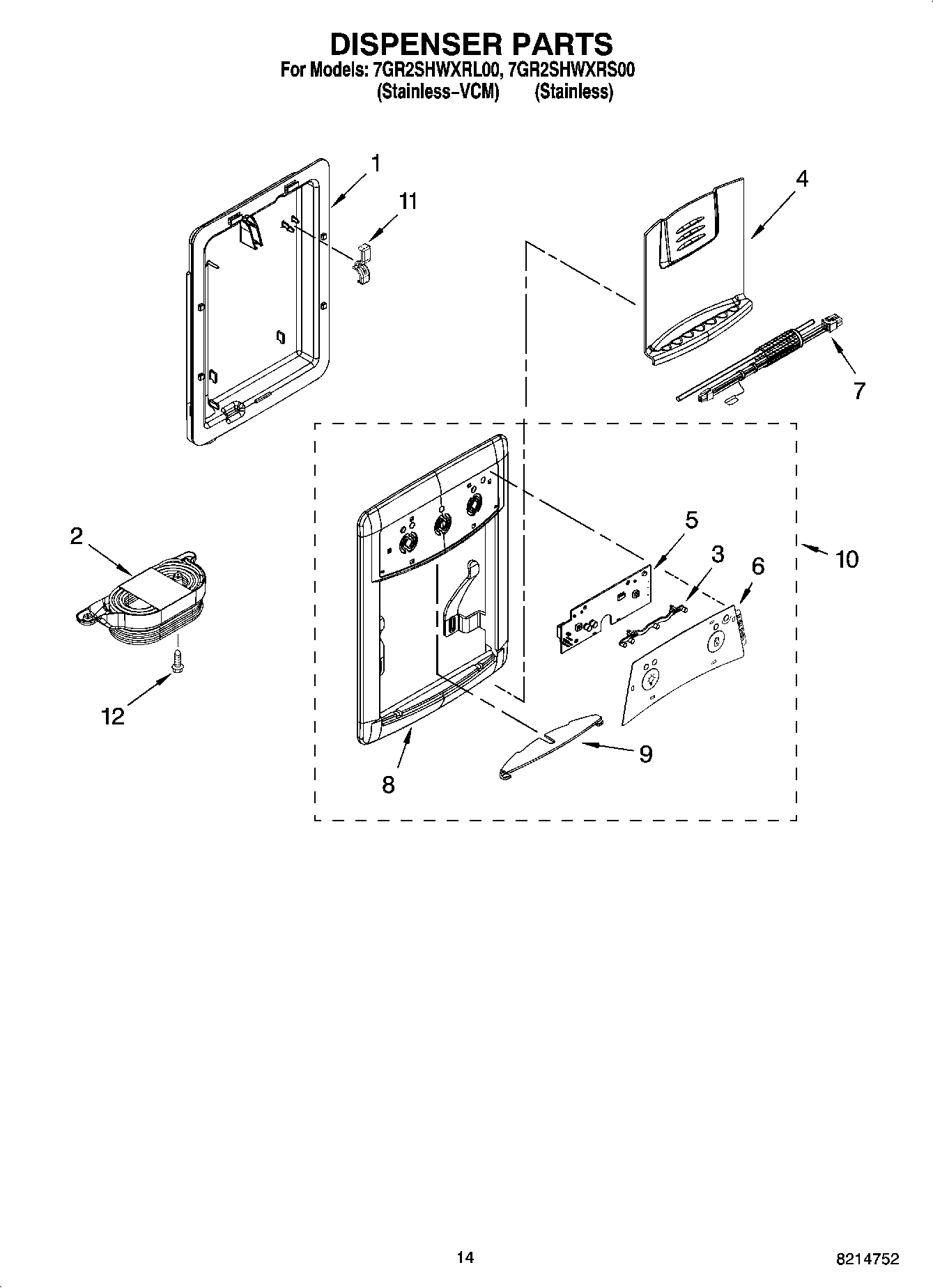 DISPENSER PARTS
For Models: 7GR2SHWXRL00, 7GR2SHWXRS00
(Stainless-VCM) (Stainless)

1
11
4
7
2
12
5
3
6
10
8
9

14
8214752