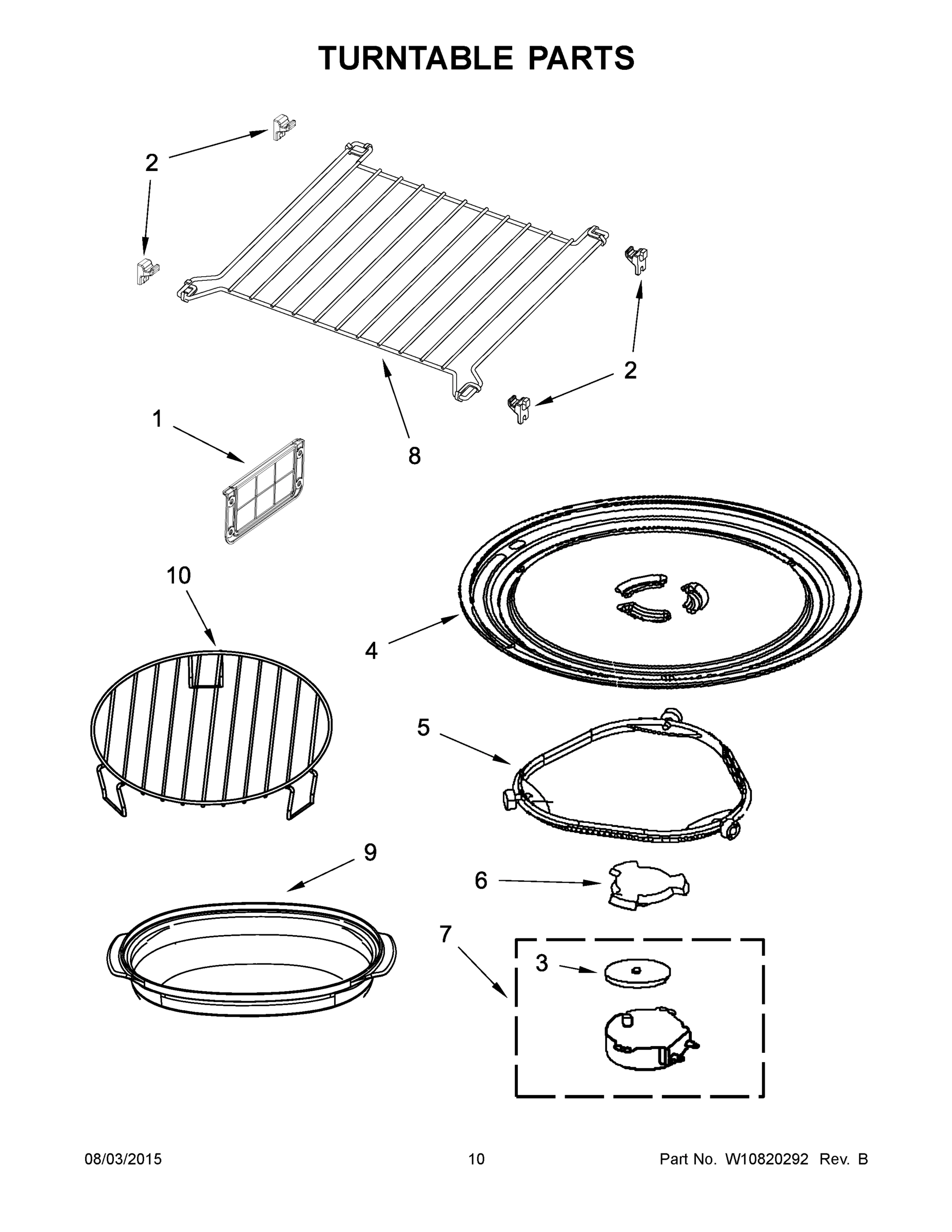 TURNTABLE PARTS

2

2

2

2

1

8

10

4

5

9

6

7

3

08/03/2015

10

Part No. W10820292 Rev. B