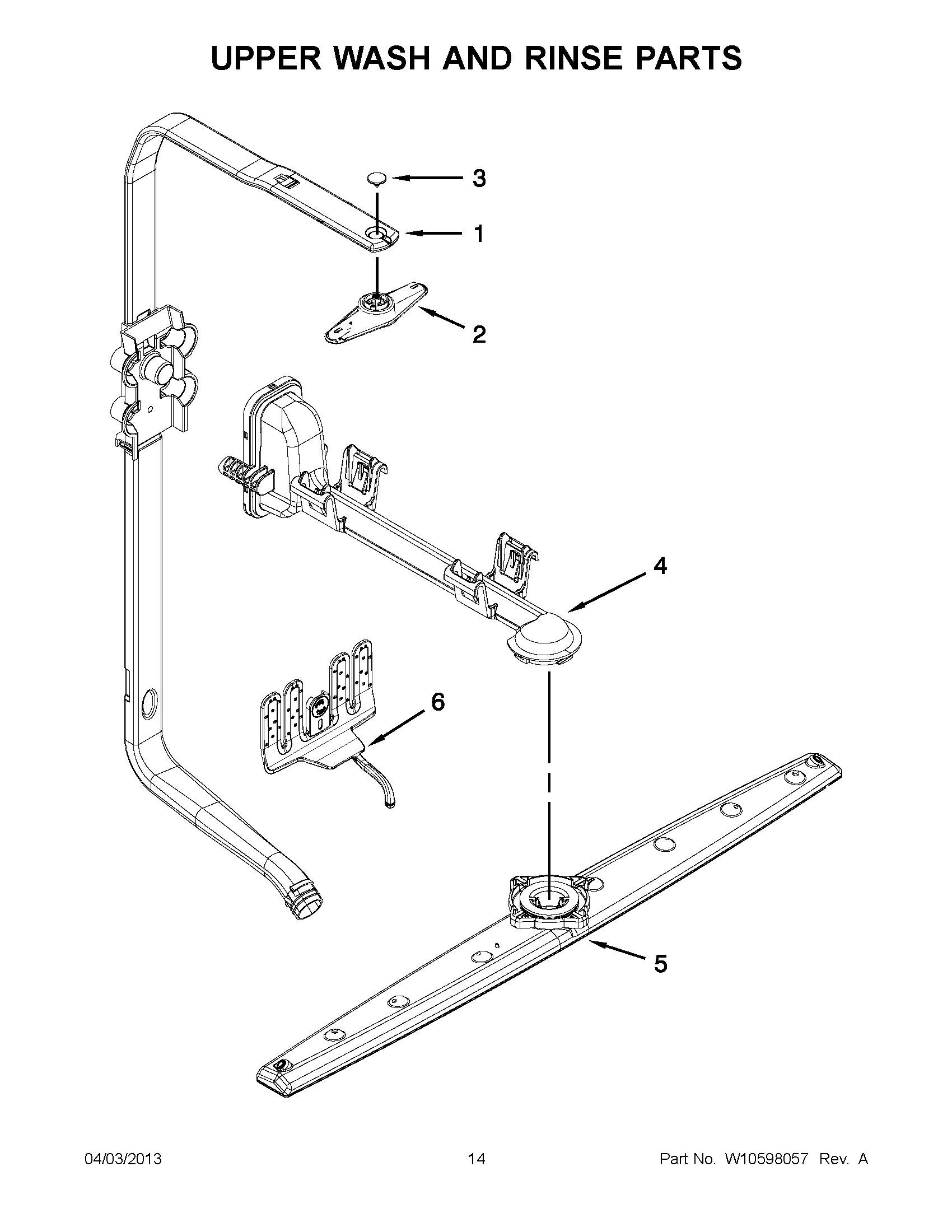 UPPER WASH AND RINSE PARTS

3

1

2

4

6

5

04/03/2013

14

Part No. W10598057 Rev. A