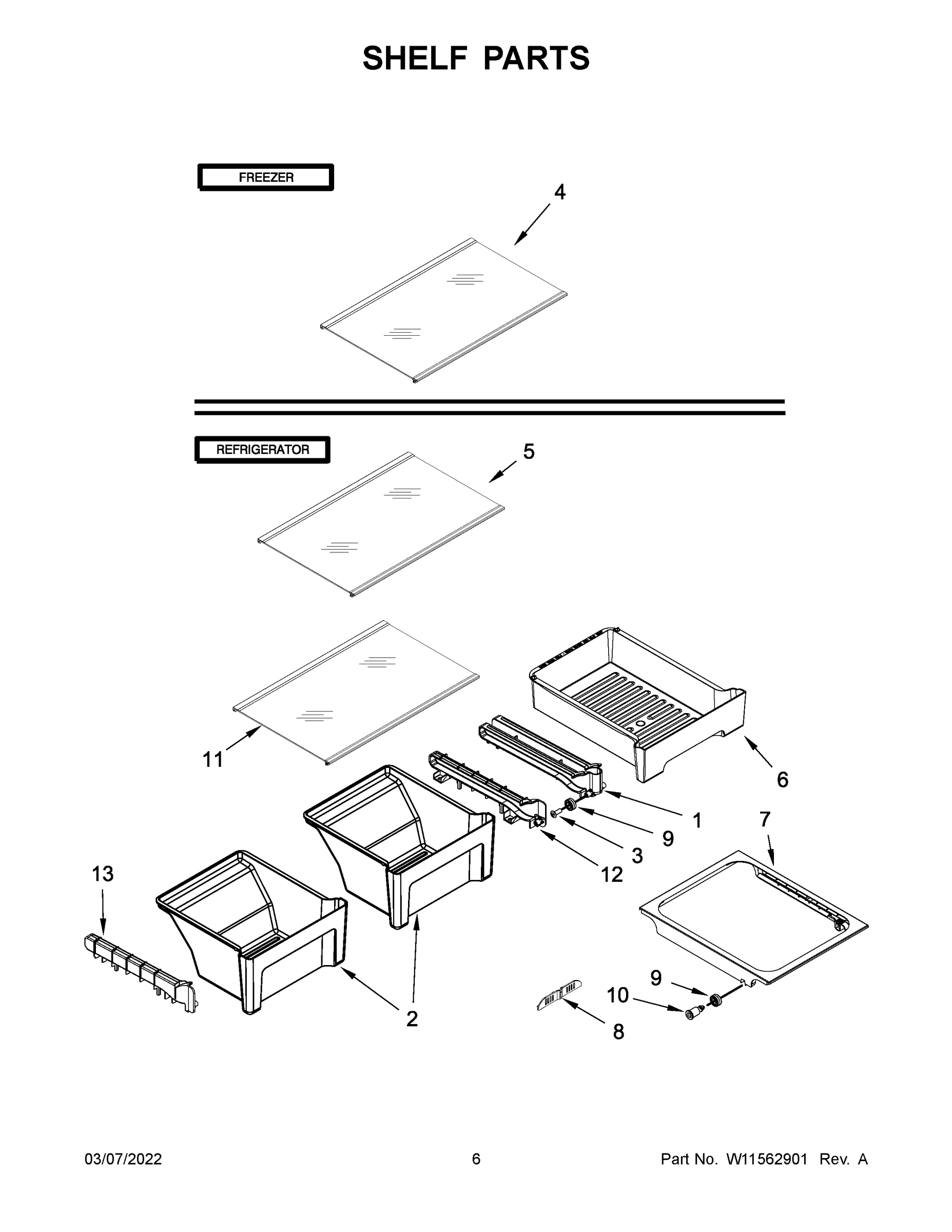 SHELF PARTS

FREEZER

4

REFRIGERATOR

5

11

6

1

9

3

12

7

13

2

9

10

8

03/07/2022

6

Part No. W11562901 Rev. A