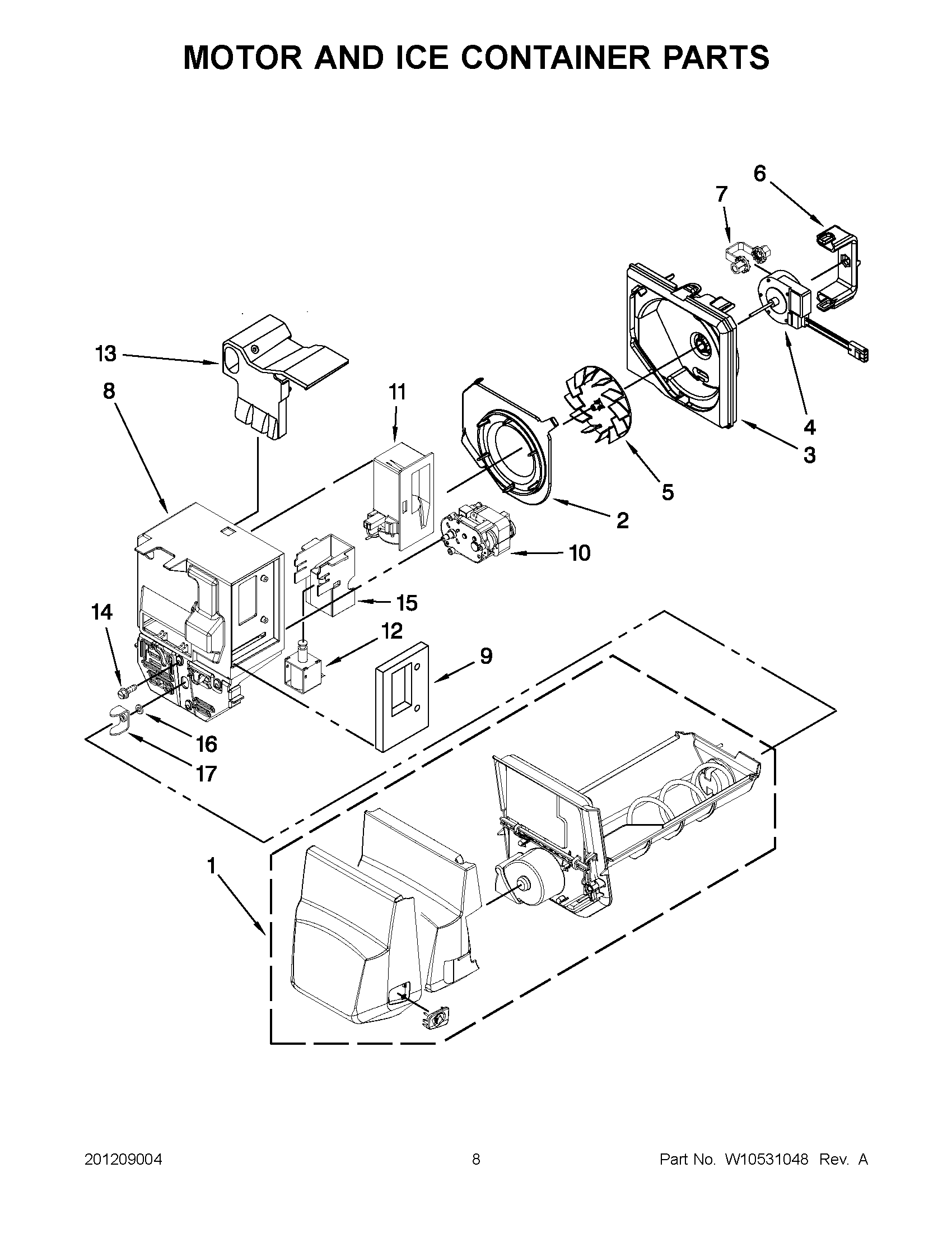 MOTOR AND ICE CONTAINER PARTS

6
7
13
8
11
4
3
5
2
10
15
14
12
9
16
17
1

201209004
8
Part No. W10531048 Rev. A