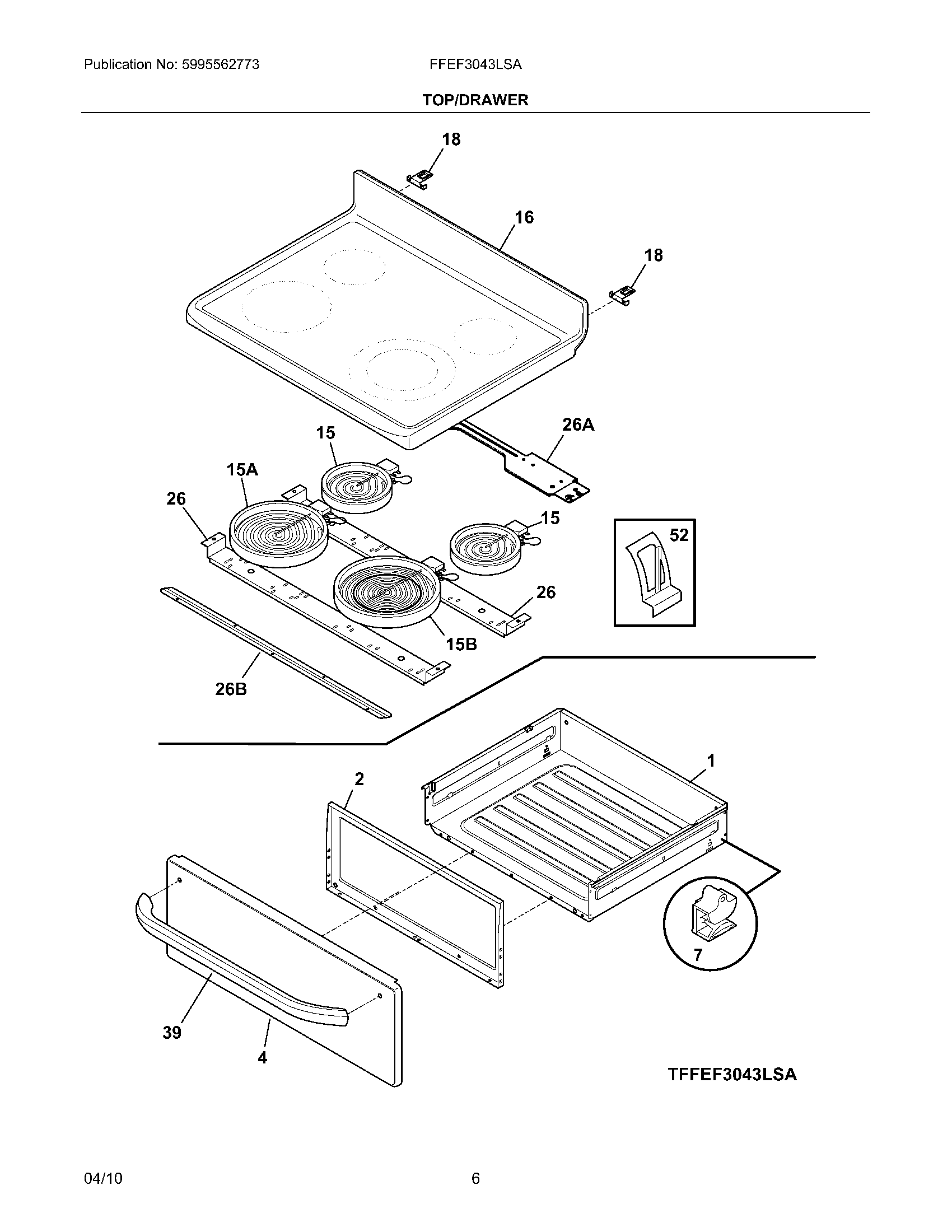 Publication No: 5995562773

FFEF3043LSA

TOP/DRAWER

18

16

18

26A

15

15A

26

15

52

26

15B

26B

1

2

7

39

4

TFFEF3043LSA

04/10

6