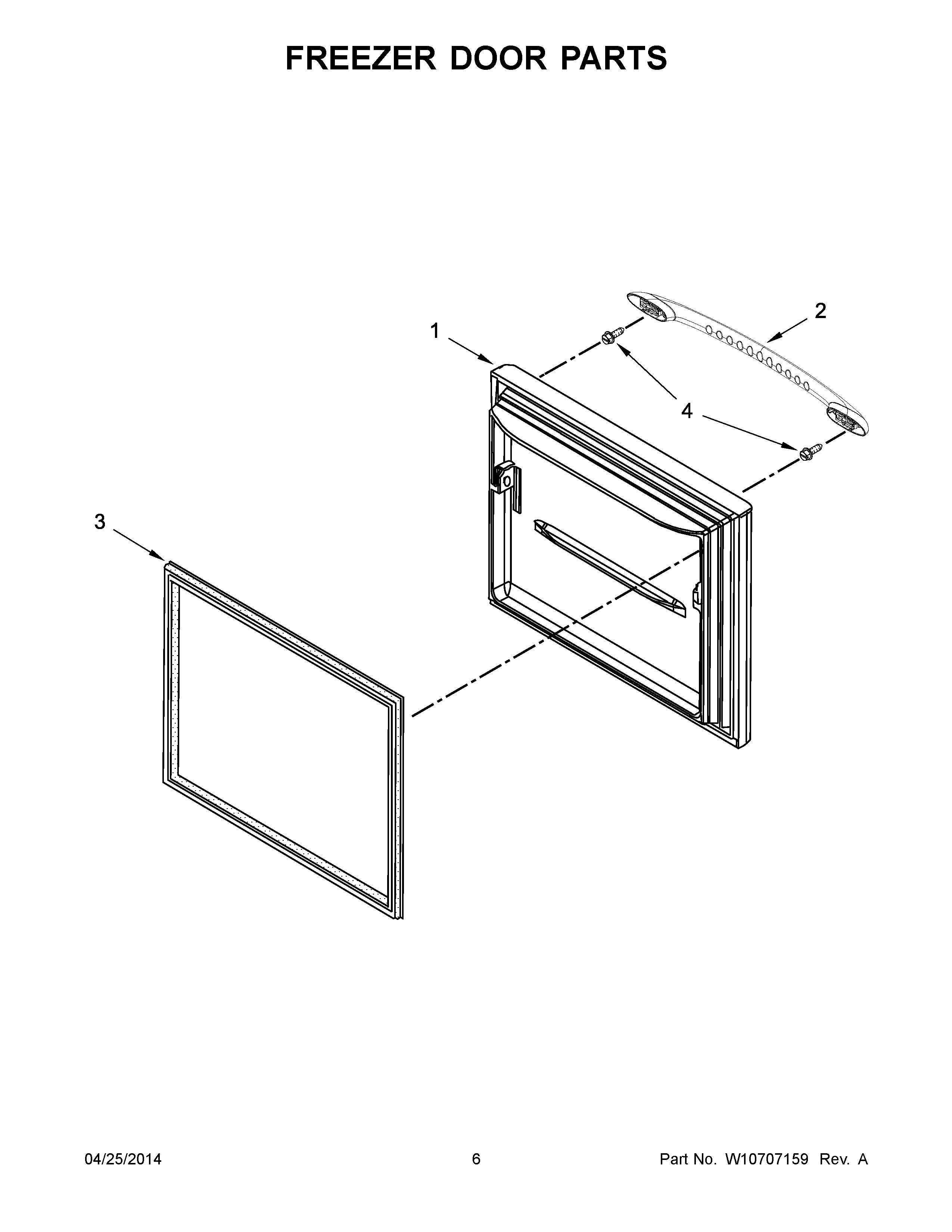 FREEZER DOOR PARTS

1

2

4

3

04/25/2014

6

Part No. W10707159 Rev. A