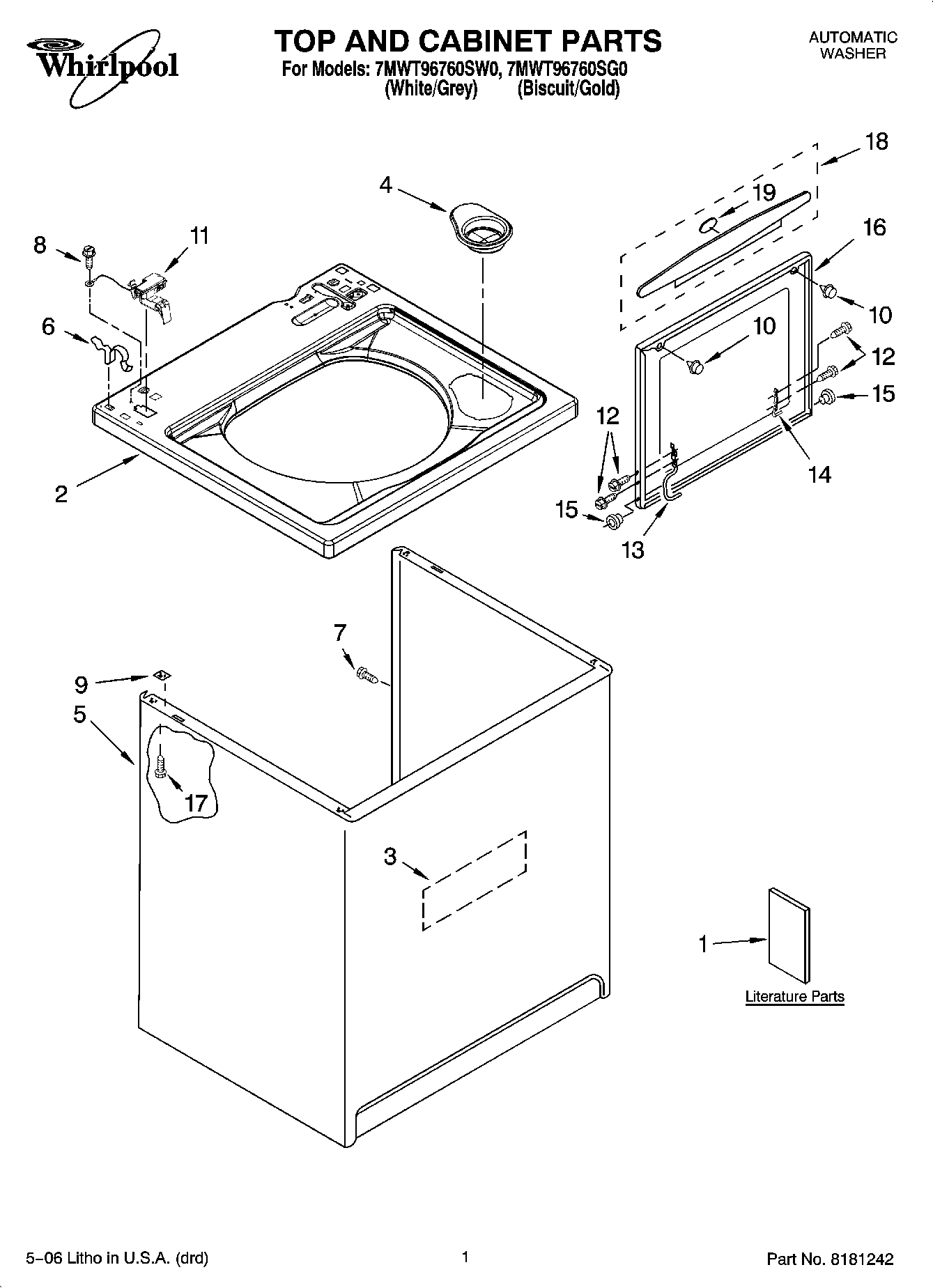 Whirlpool

TOP AND CABINET PARTS
For Models: 7MWT96760SW0, 7MWT96760SG0
(White/Grey) (Biscuit/Gold)

AUTOMATIC WASHER

18
4
19
16
8
11
10
6
10
12
15
12
14
2
15
13
7
9
5
17
3
1
Literature Parts

5–06 Litho in U.S.A. (drd)

1

Part No. 8181242