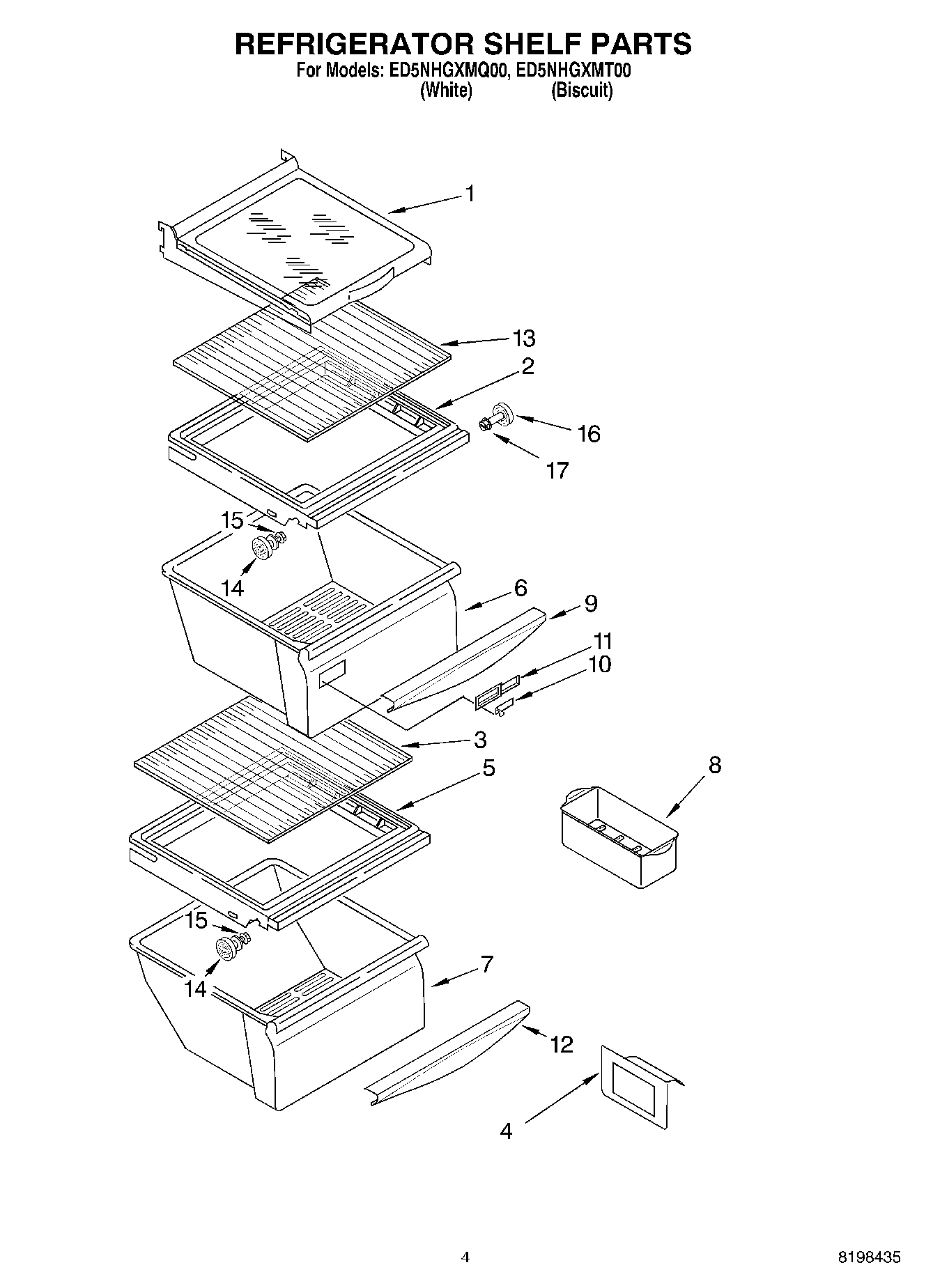 REFRIGERATOR SHELF PARTS
For Models: ED5NHGXMQ00, ED5NHGXMT00
(White) (Biscuit)

1
13
2
16
17
15
14
6
9
11
10
3
5
8
15
14
7
12
4

4

8198435