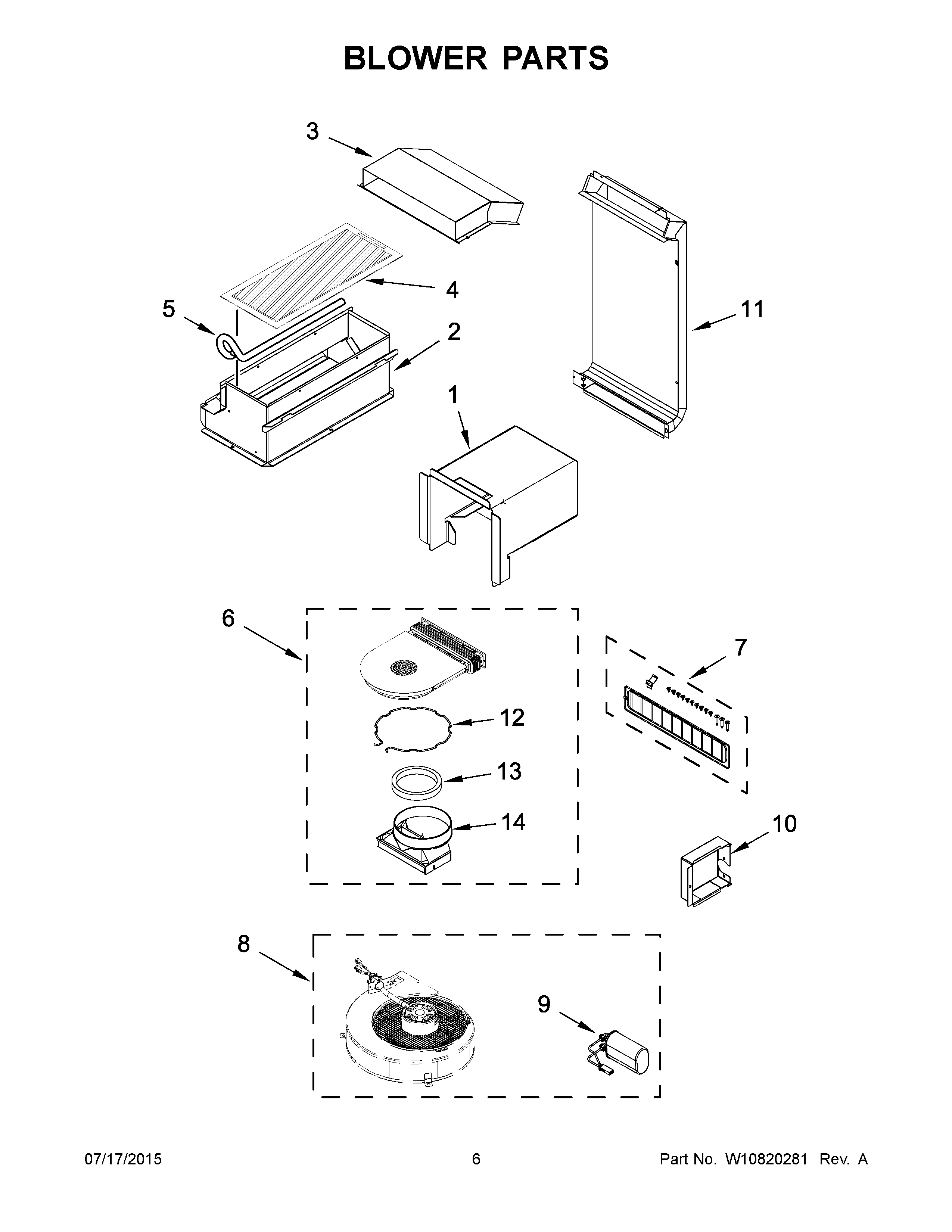 BLOWER PARTS

3

4

5

2

11

1

6

7

12

13

14

10

8

9

07/17/2015 6 Part No. W10820281 Rev. A