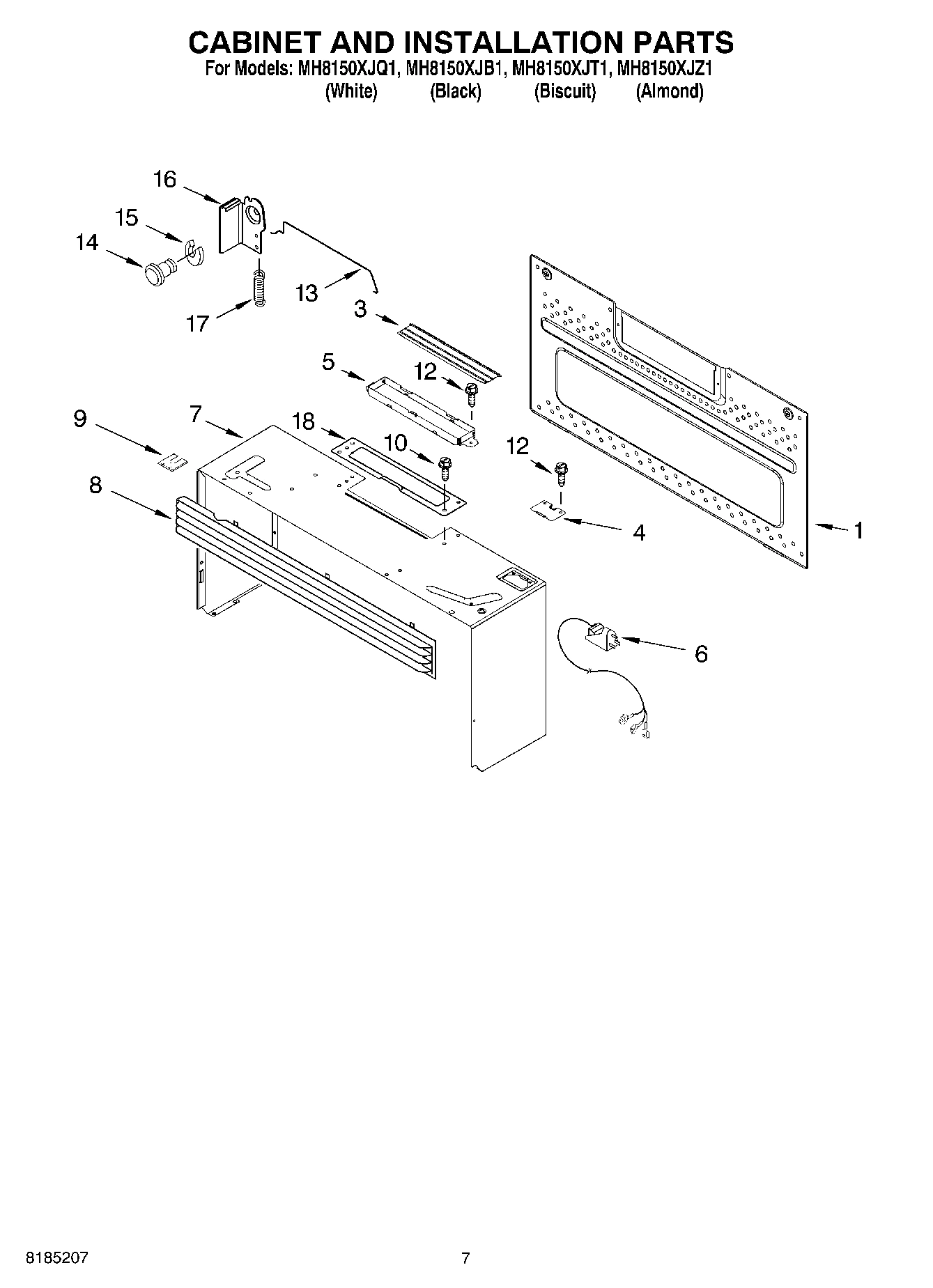 CABINET AND INSTALLATION PARTS
For Models: MH8150XJQ1, MH8150XJB1, MH8150XJT1, MH8150XJZ1
(White) (Black) (Biscuit) (Almond)

16
15
14
13
17
3
5
12
9
7
18
10
12
8
4
1
6

8185207
7