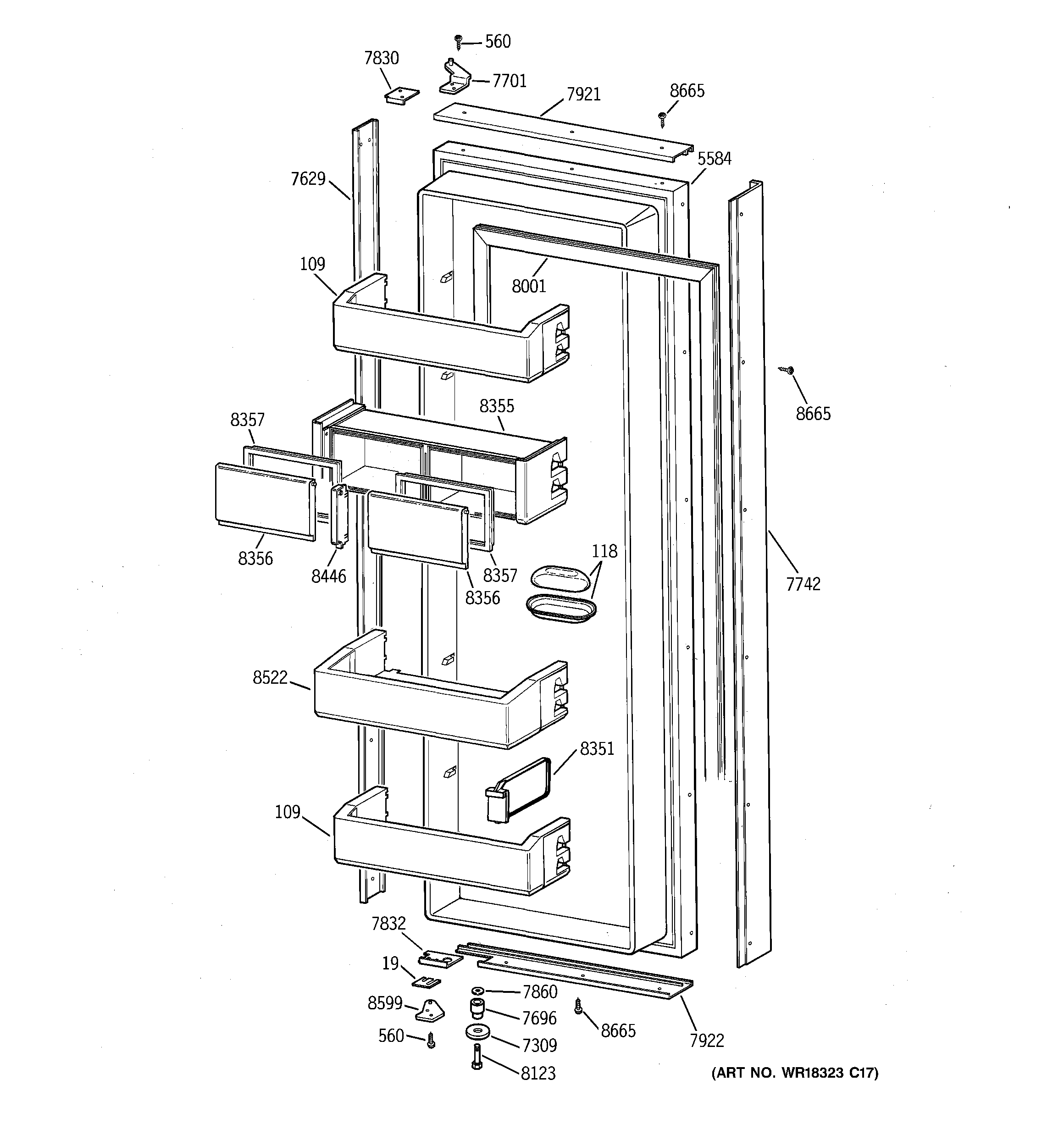 560
7830
7701
7921
8665
5584
7629
109
8001
8665
8357
8355
8356
8446
8357
8356
118
7742
8522
8351
109
7832
19
7860
8599
7696
8665
560
7309
7922
8123
(ART NO. WR18323 C17)