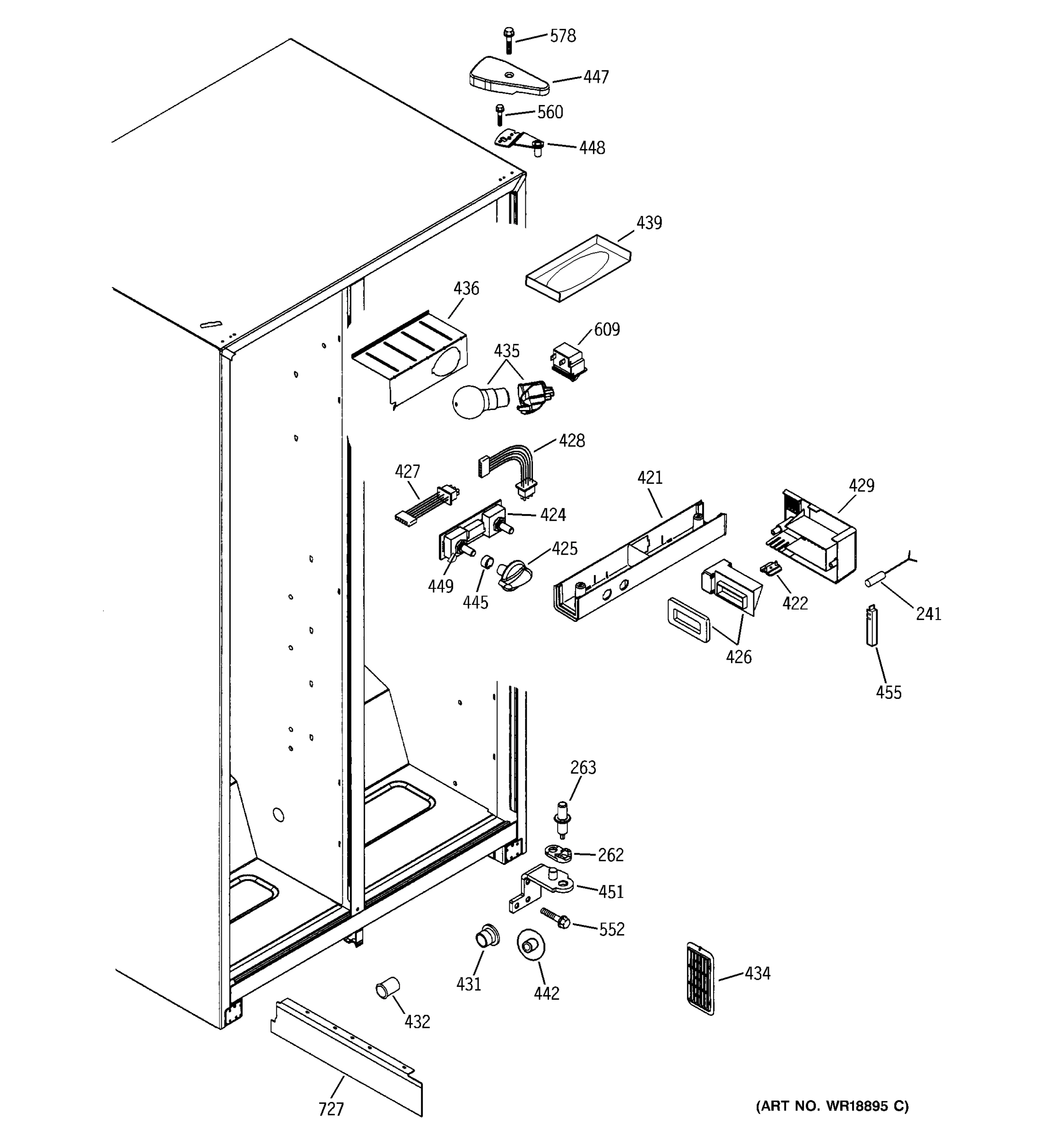 578
447
560
448
439
436
609
435
428
427
421
429
424
425
449
445
422
241
426
455
263
262
451
552
431
442
434
432
727
(ART NO. WR18895 C)