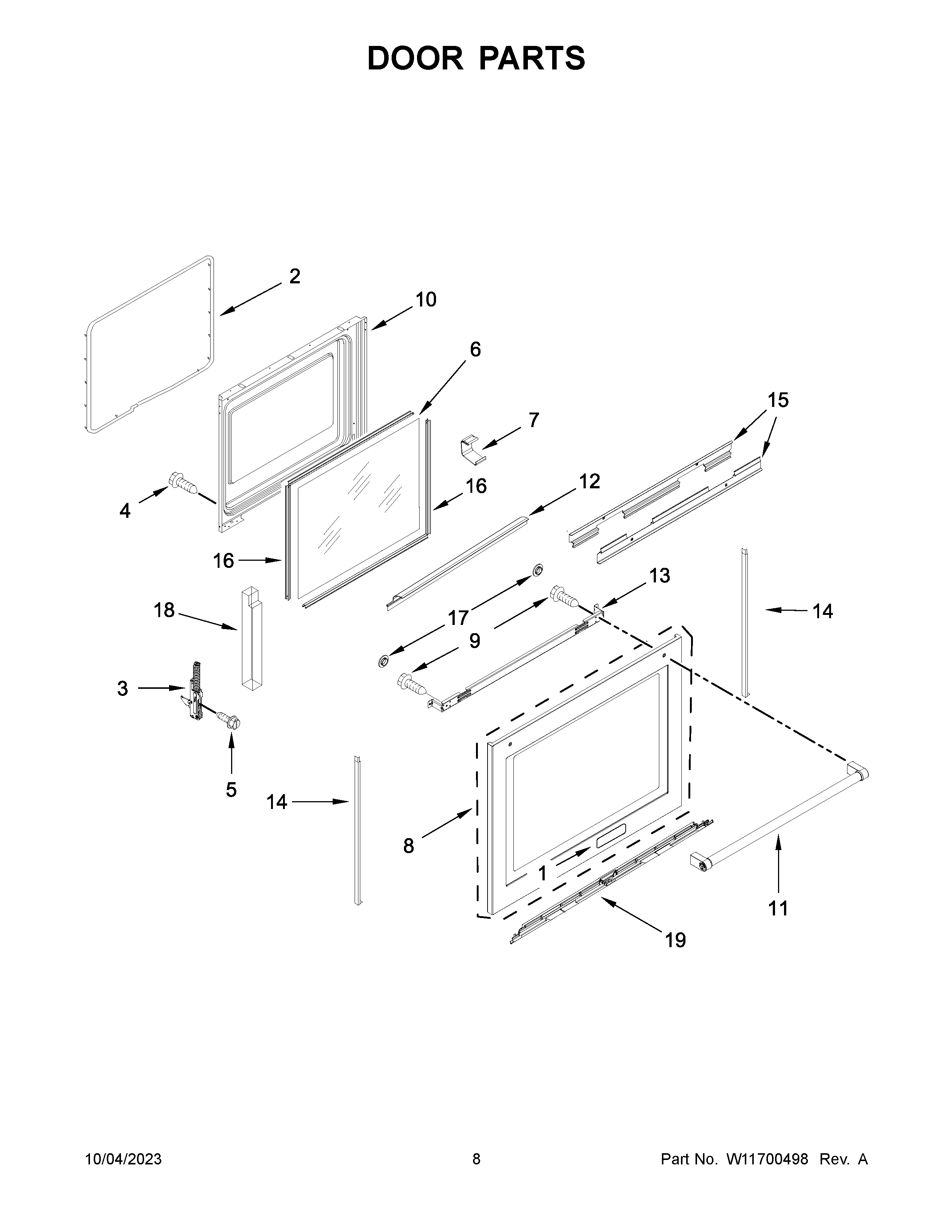 DOOR PARTS

2
10
6
7
15
4
16
12
16
13
18
17
14
9
3
5
14
8
1
11
19

10/04/2023
8
Part No. W11700498 Rev. A