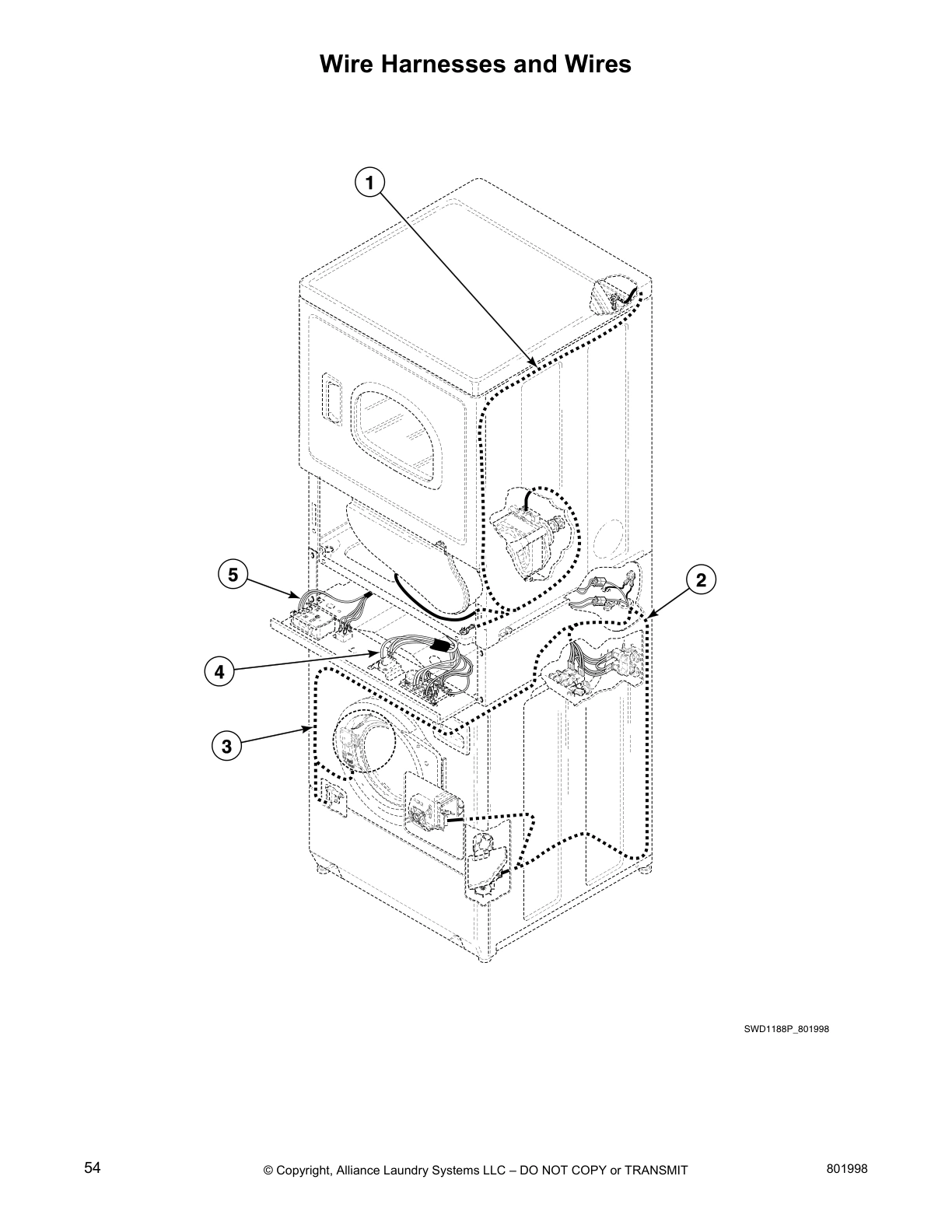 Wire Harnesses and Wires

1

5

2

4

3

SWD1188P_801998

54

© Copyright, Alliance Laundry Systems LLC – DO NOT COPY or TRANSMIT

801998