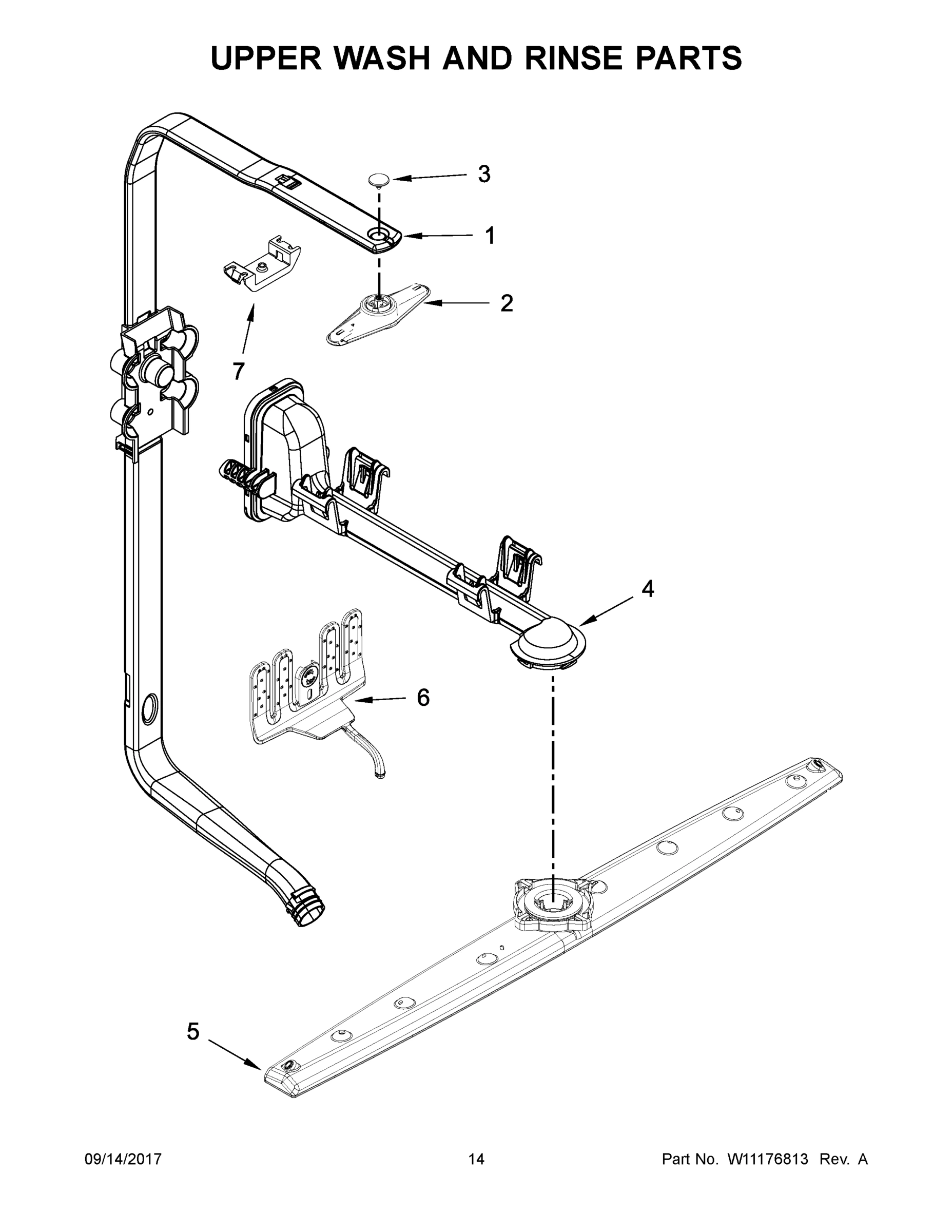 UPPER WASH AND RINSE PARTS

3

1

2

7

4

6

5

09/14/2017 14 Part No. W11176813 Rev. A