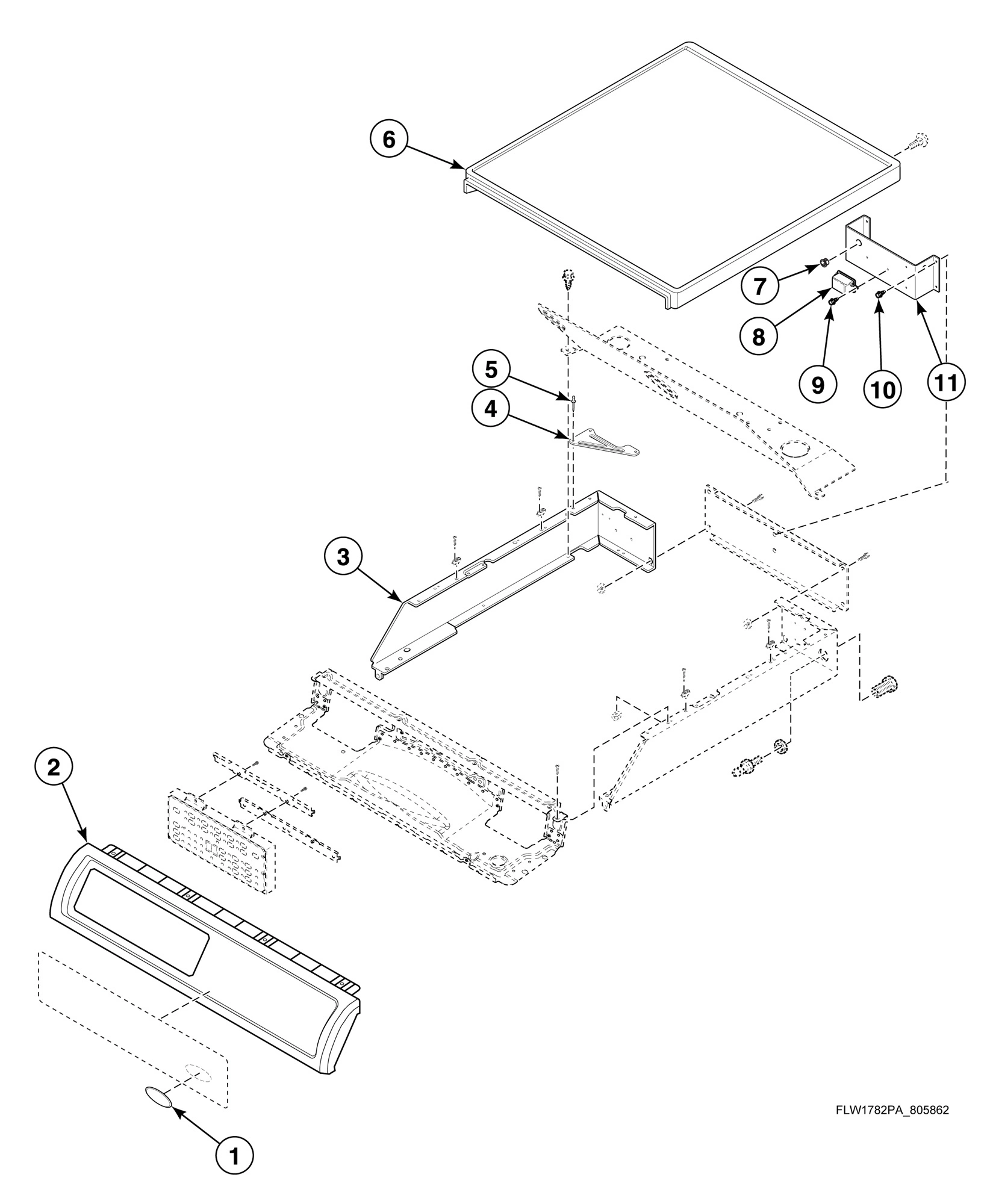 6

7

8

9

10

11

5

4

3

2

1

FLW1782PA_805862