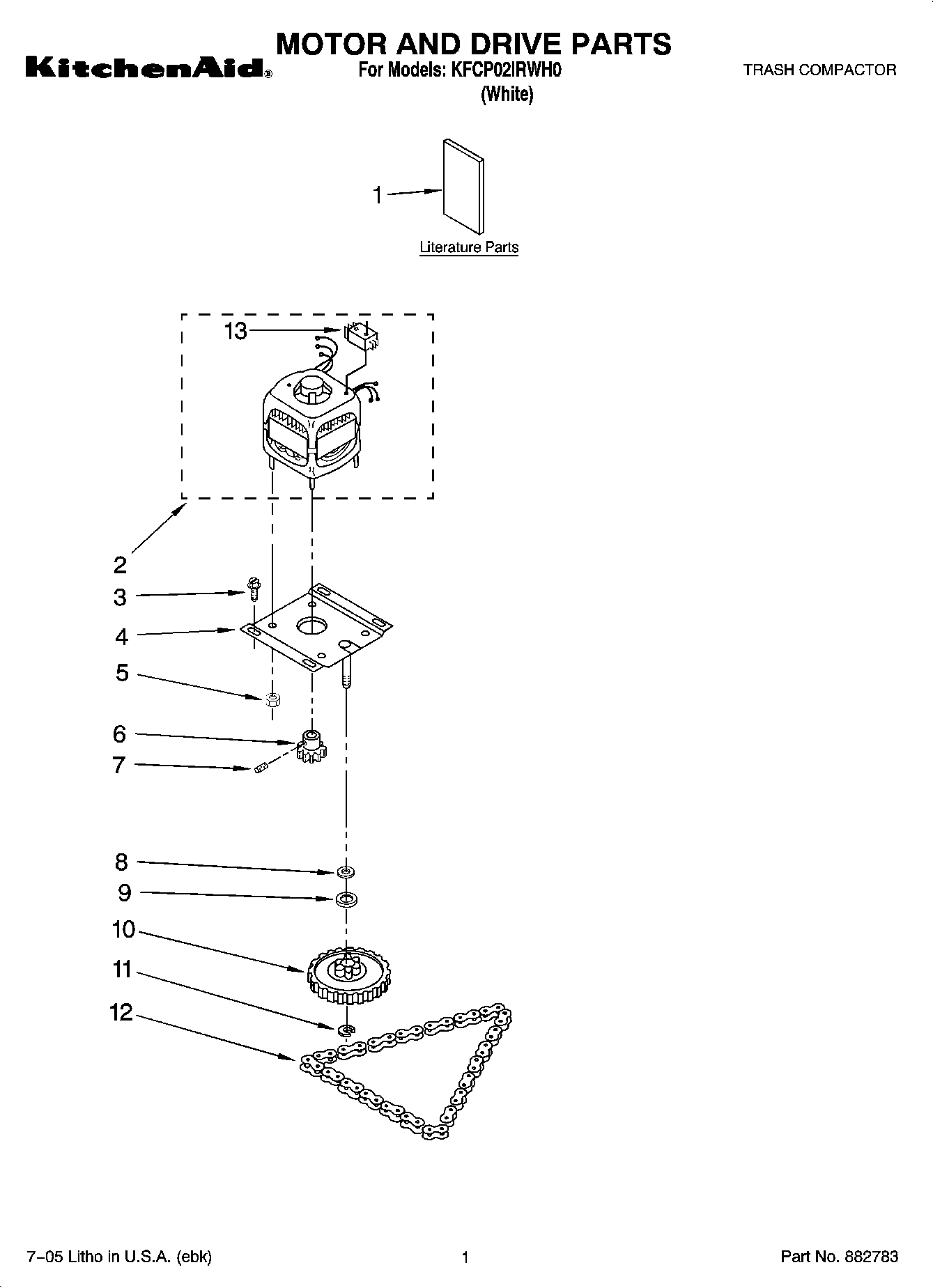 KitchenAid®

MOTOR AND DRIVE PARTS
For Models: KFCP02IRWH0
(White)

TRASH COMPACTOR

1

Literature Parts

13

2
3
4
5
6
7
8
9
10
11
12

7−05 Litho in U.S.A. (ebk)

1

Part No. 882783