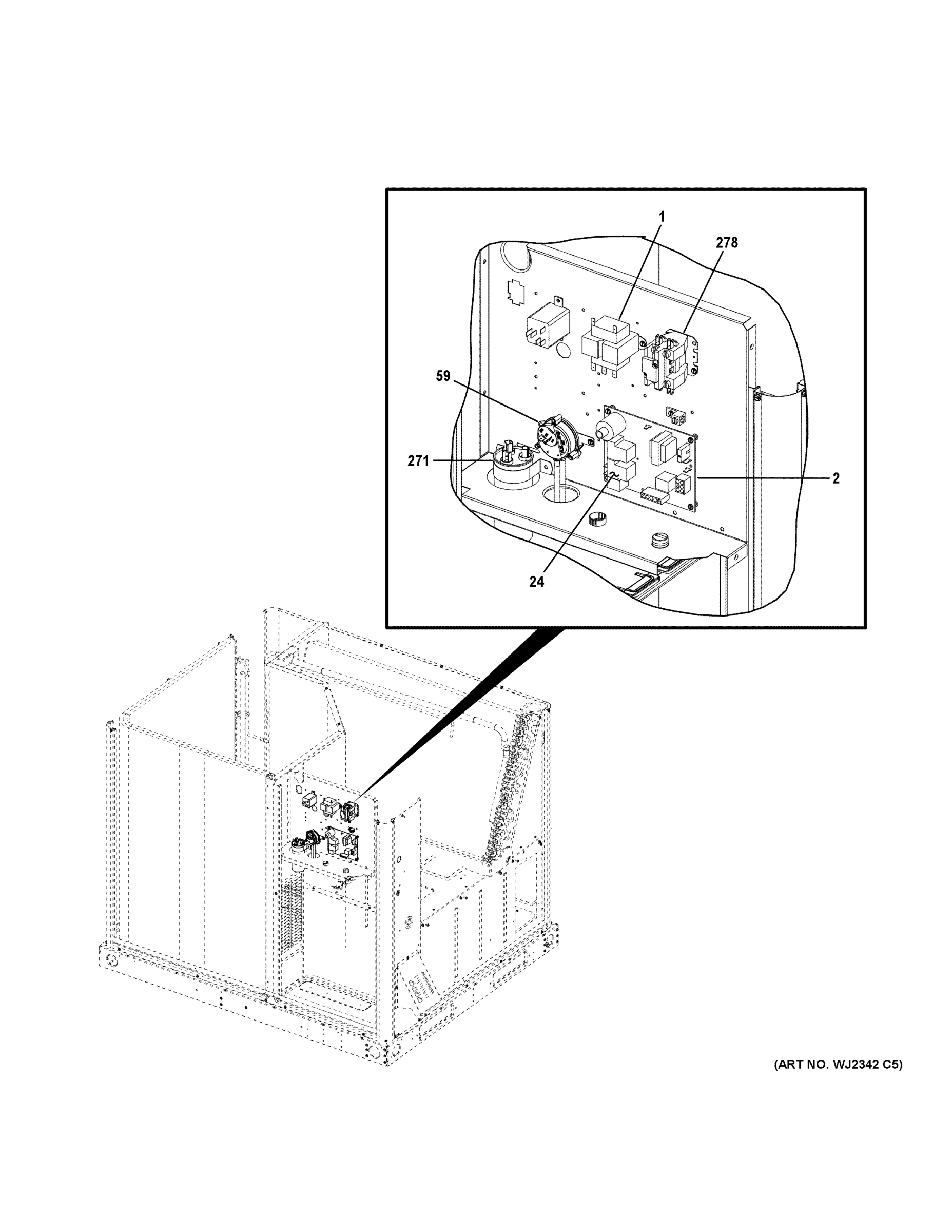 1
278
59
271
2
24
(ART NO. WJ2342 C5)