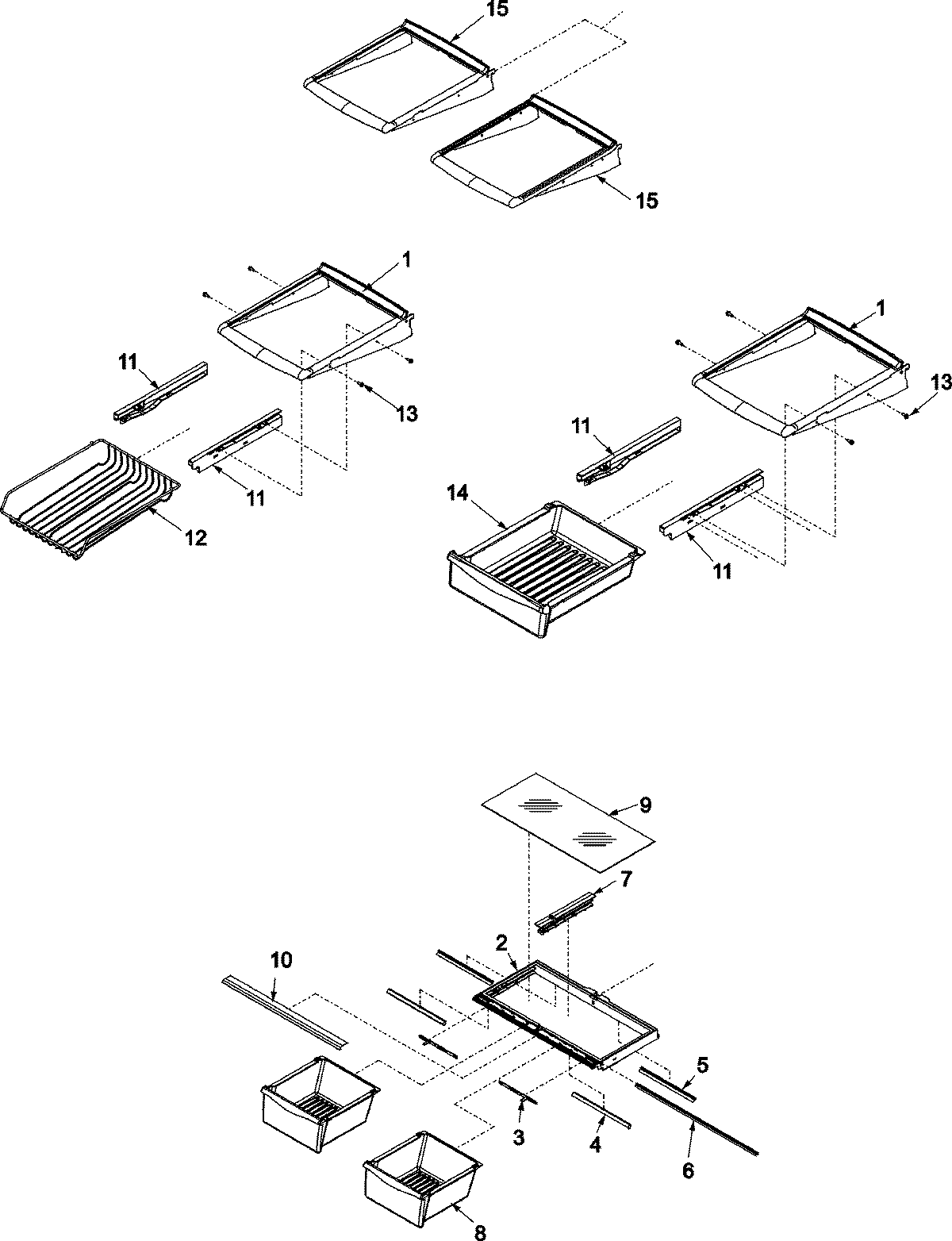 15
15
1
11
13
11
12
1
13
11
14
11
9
7
2
10
5
3
4
6
8