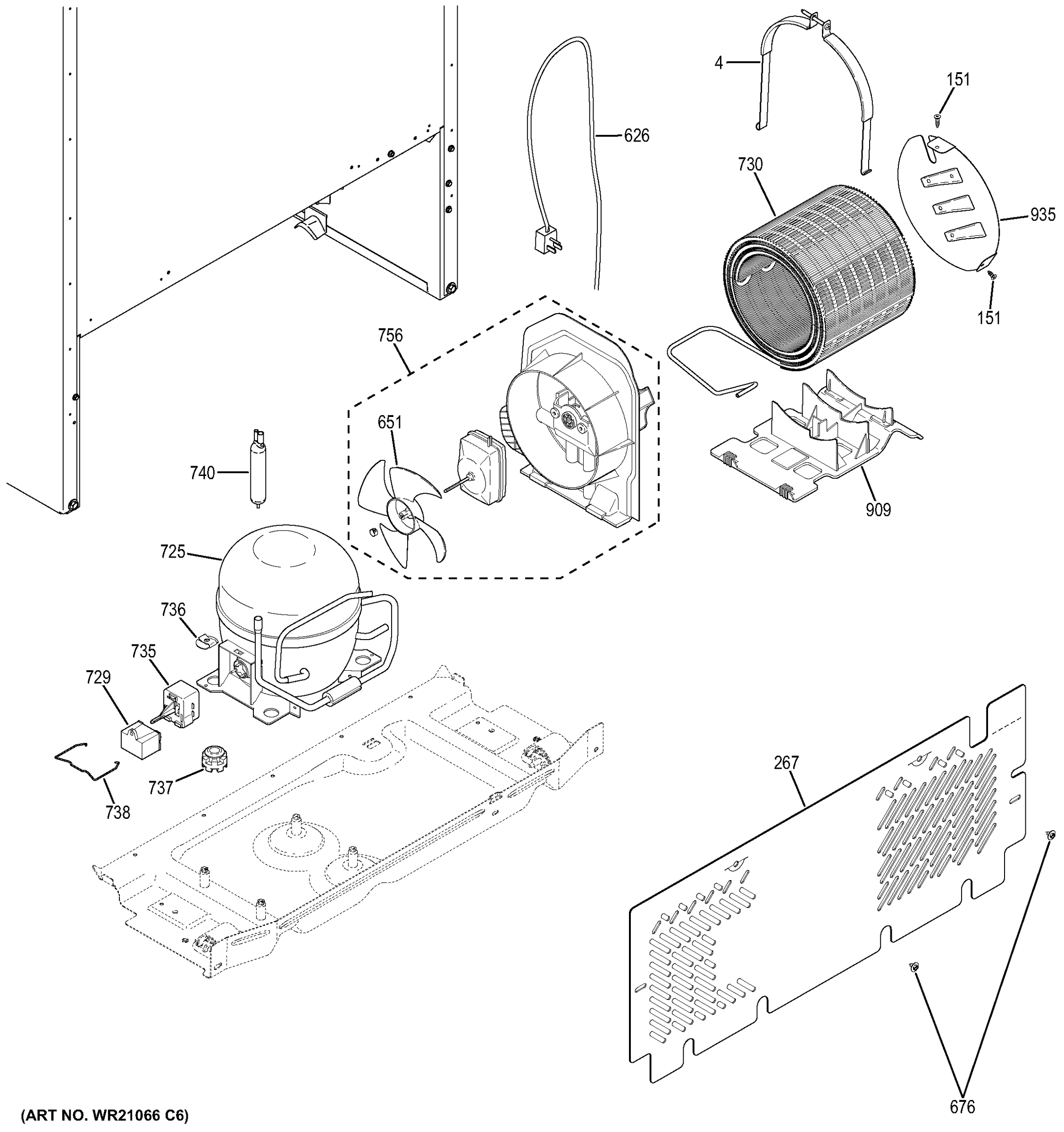 4

151

626

730

935

151

756

651

740

909

725

736

735

729

737

738

267

676

(ART NO. WR21066 C6)