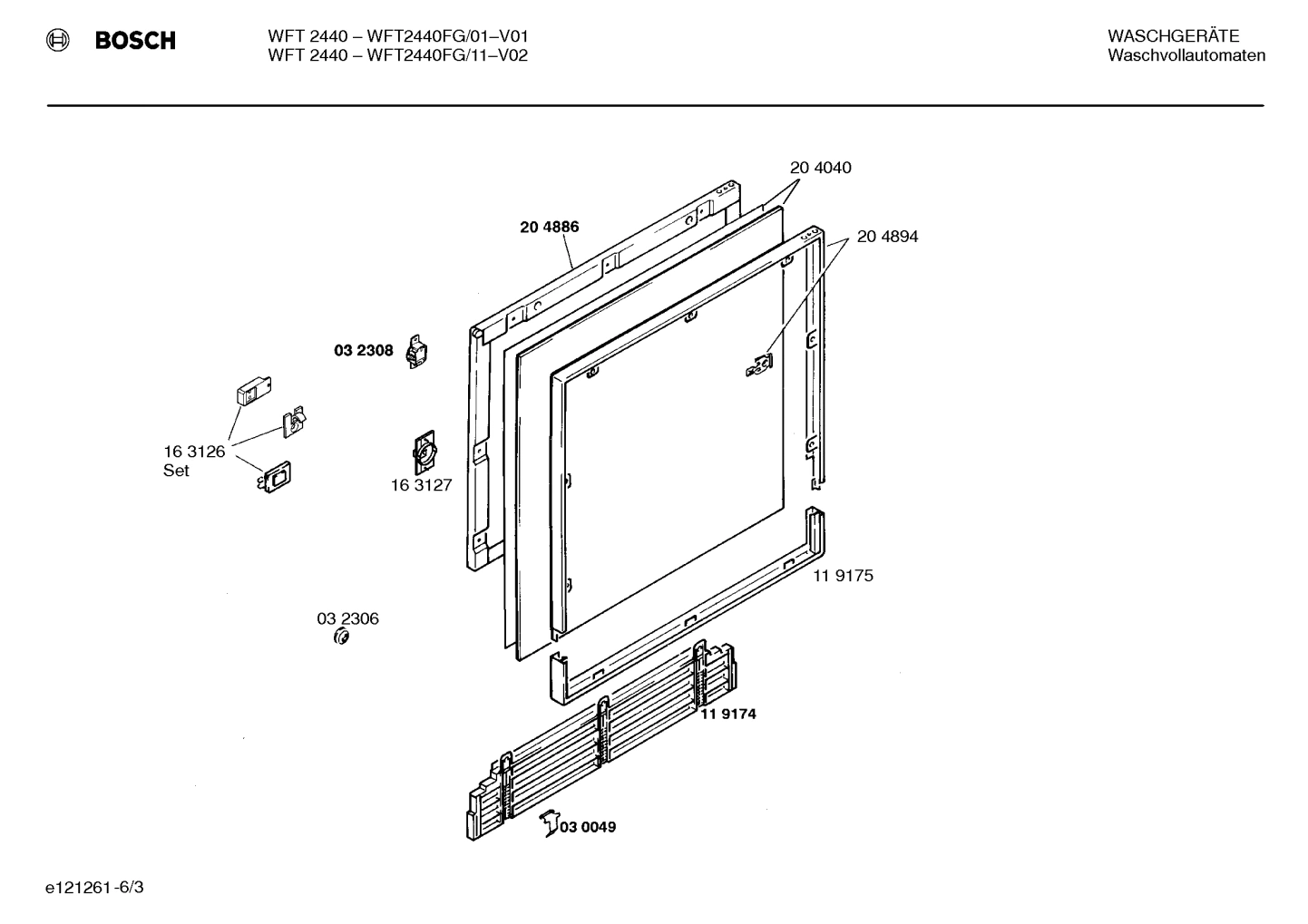 BOSCH

WFT 2440 – WFT2440FG/01–V01
WFT 2440 – WFT2440FG/11–V02

WASCHGERÄTE
Waschvollautomaten

20 4040

20 4886

20 4894

03 2308

16 3126
Set

16 3127

11 9175

03 2306

11 9174

03 0049

e121261-6/3