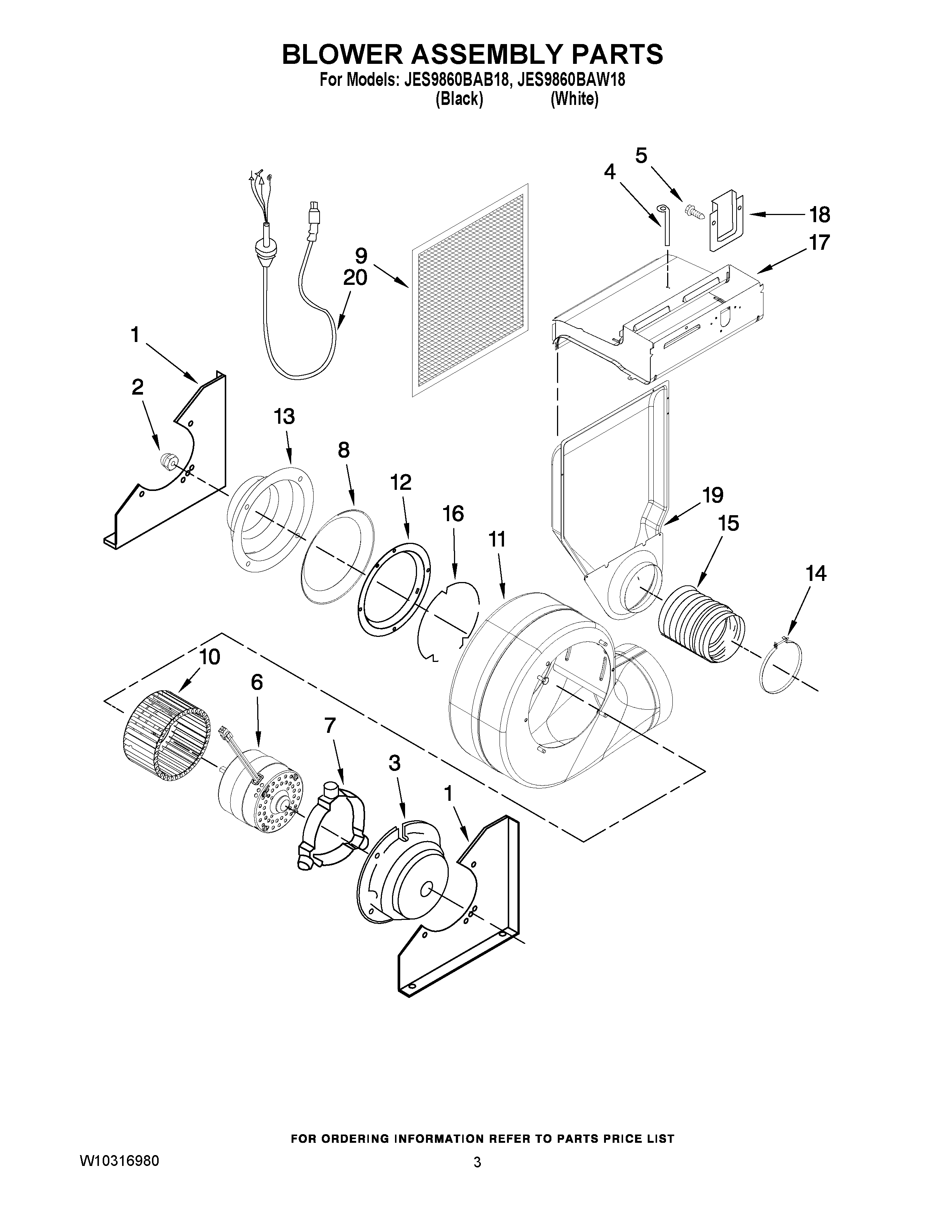 BLOWER ASSEMBLY PARTS
For Models: JES9860BAB18, JES9860BAW18
(Black) (White)

5
4
18
17
9
20
1
2
13
8
12
16
11
19
15
14
10
6
7
3
1

FOR ORDERING INFORMATION REFER TO PARTS PRICE LIST

W10316980

3