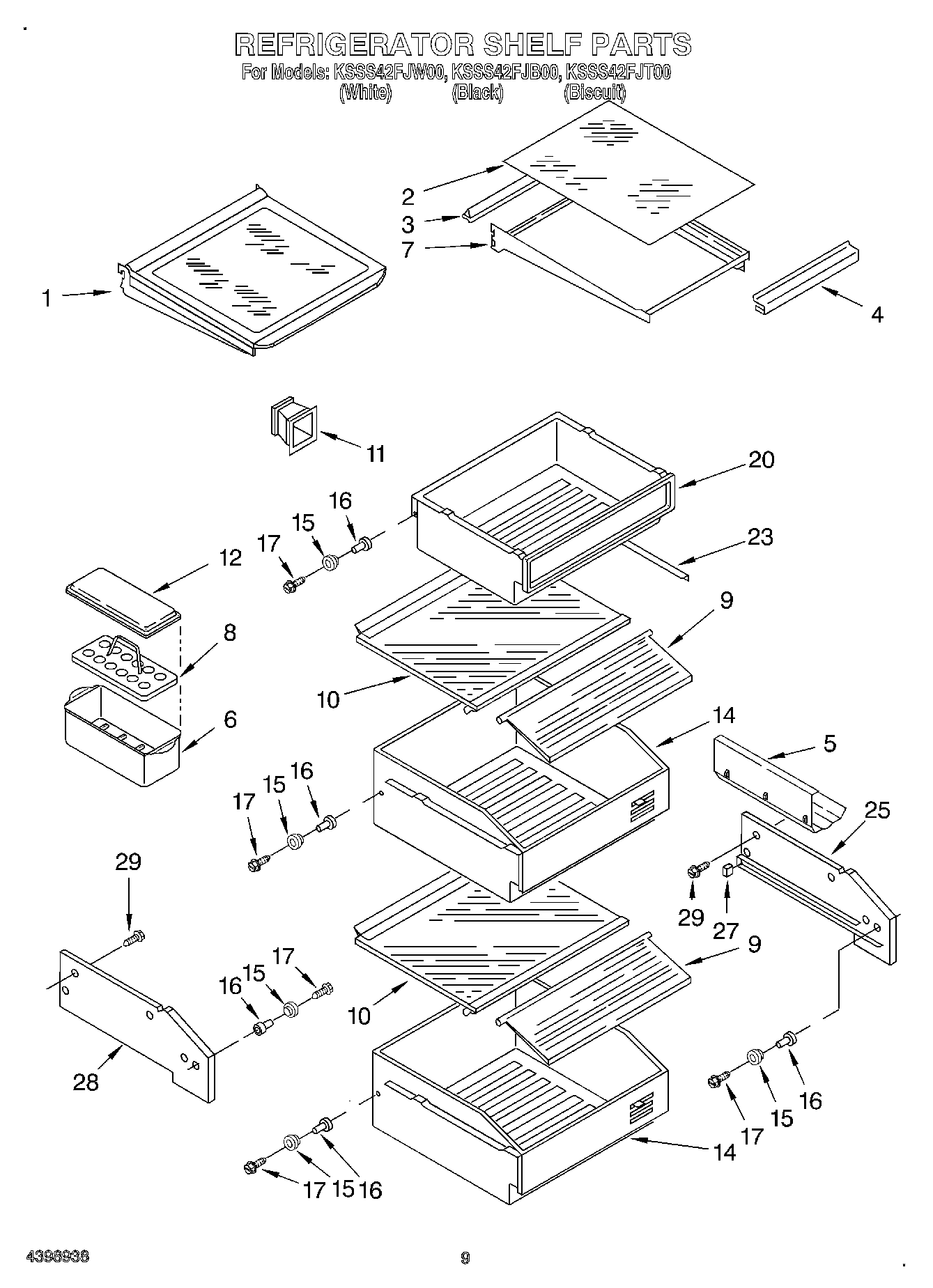 REFRIGERATOR SHELF PARTS
For Models: KSSS42FJW00, KSSS42FJB00, KSSS42FJT00
(White) (Black) (Biscuit)

2
3
7
1
4
11
20
16
15
17
23
12
9
8
10
6
14
5
16
15
17
25
29
29
27
9
17
15
16
10
28
16
15
17
14
17 15 16

4398938
9