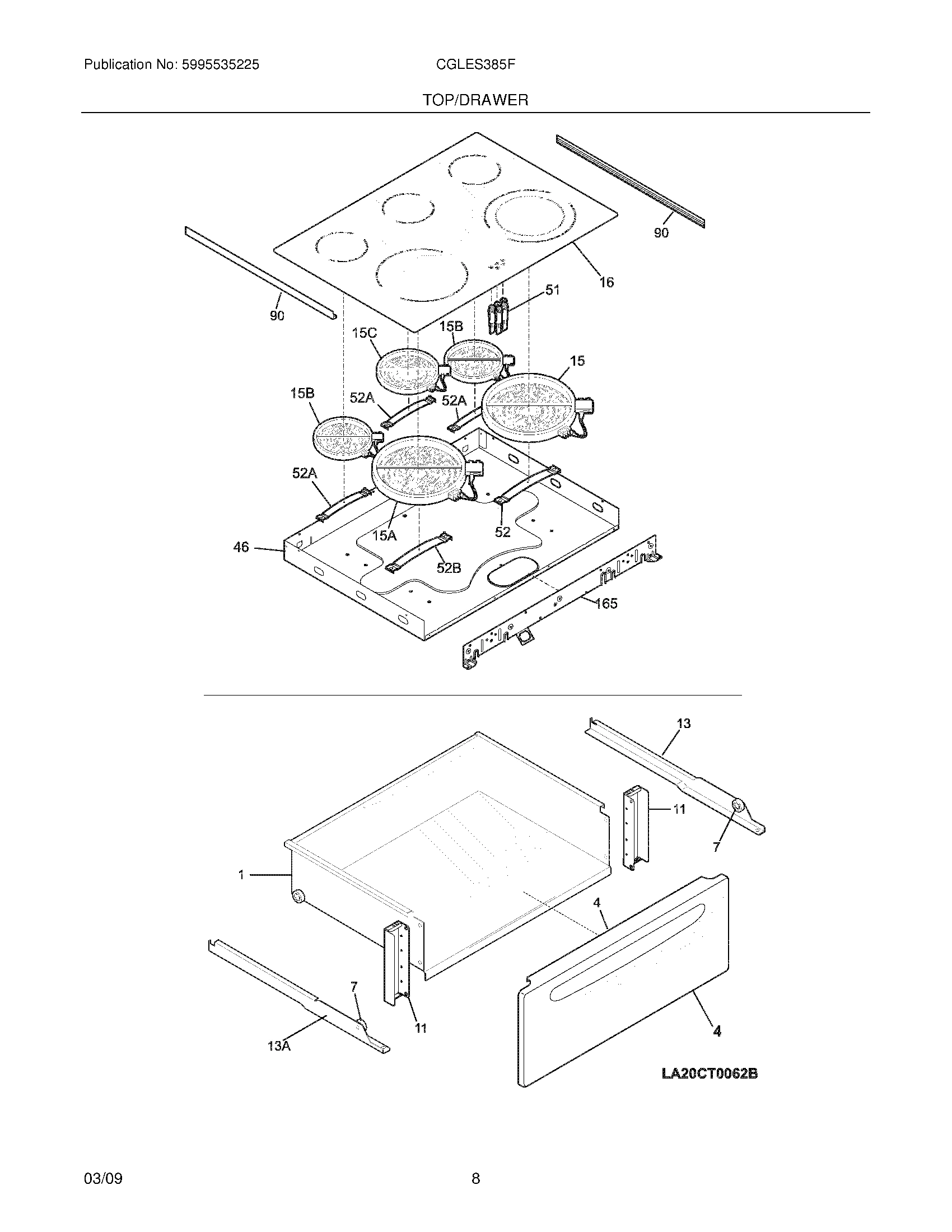 Publication No: 5995535225

CGLES385F

TOP/DRAWER

90

16

51

90

15C

15B

15

15B

52A

52A

52A

15A

52

46

52B

165

13

11

7

1

4

7

11

4

13A

LA20CT0062B

03/09

8