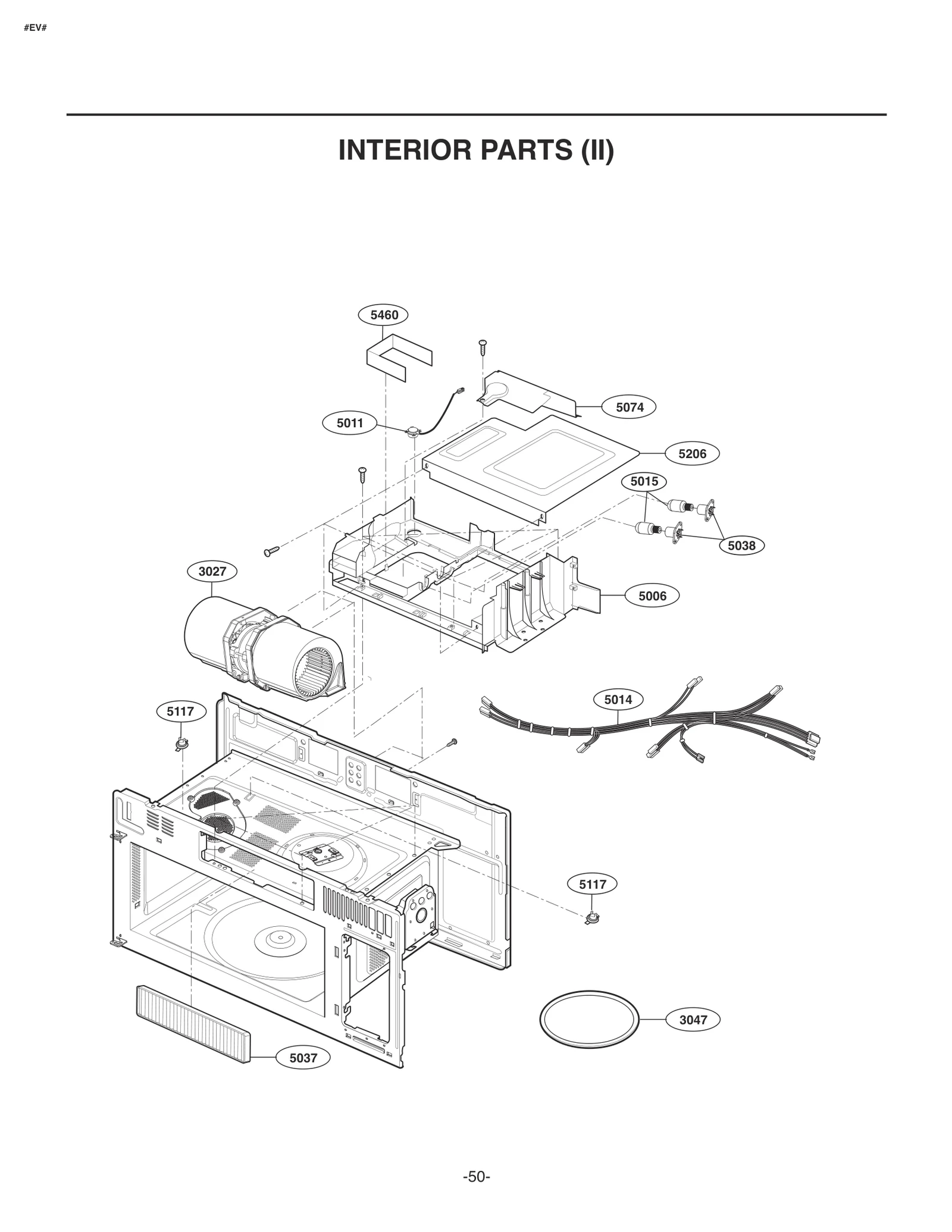 #EV#

INTERIOR PARTS (II)

5460

5074

5011

5206

5015

5038

3027

5006

5014

5117

5117

3047

5037

-50-