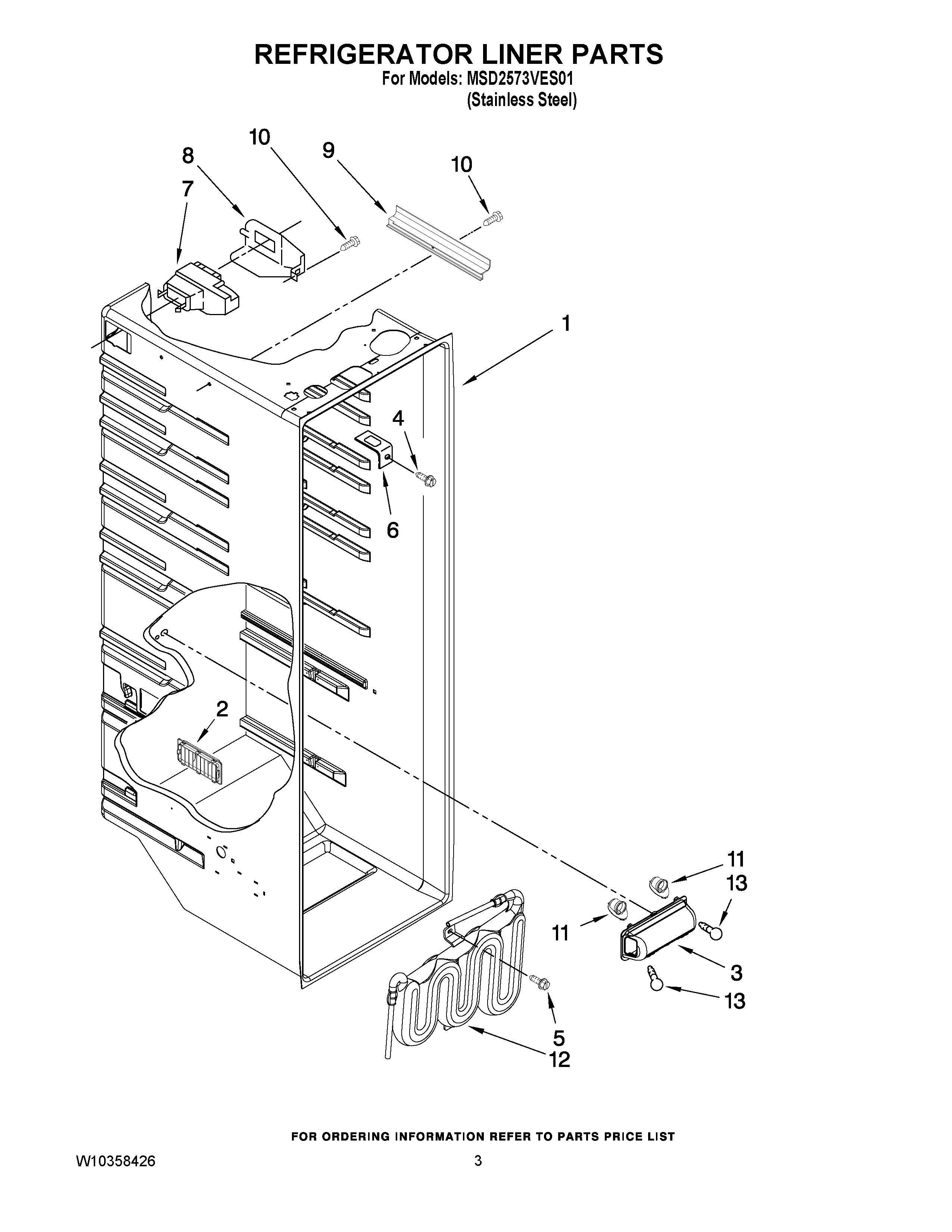 REFRIGERATOR LINER PARTS
For Models: MSD2573VES01
(Stainless Steel)

10
8
9
10
7
1
4
6
2
11
13
11
3
13
5
12

FOR ORDERING INFORMATION REFER TO PARTS PRICE LIST

W10358426

3