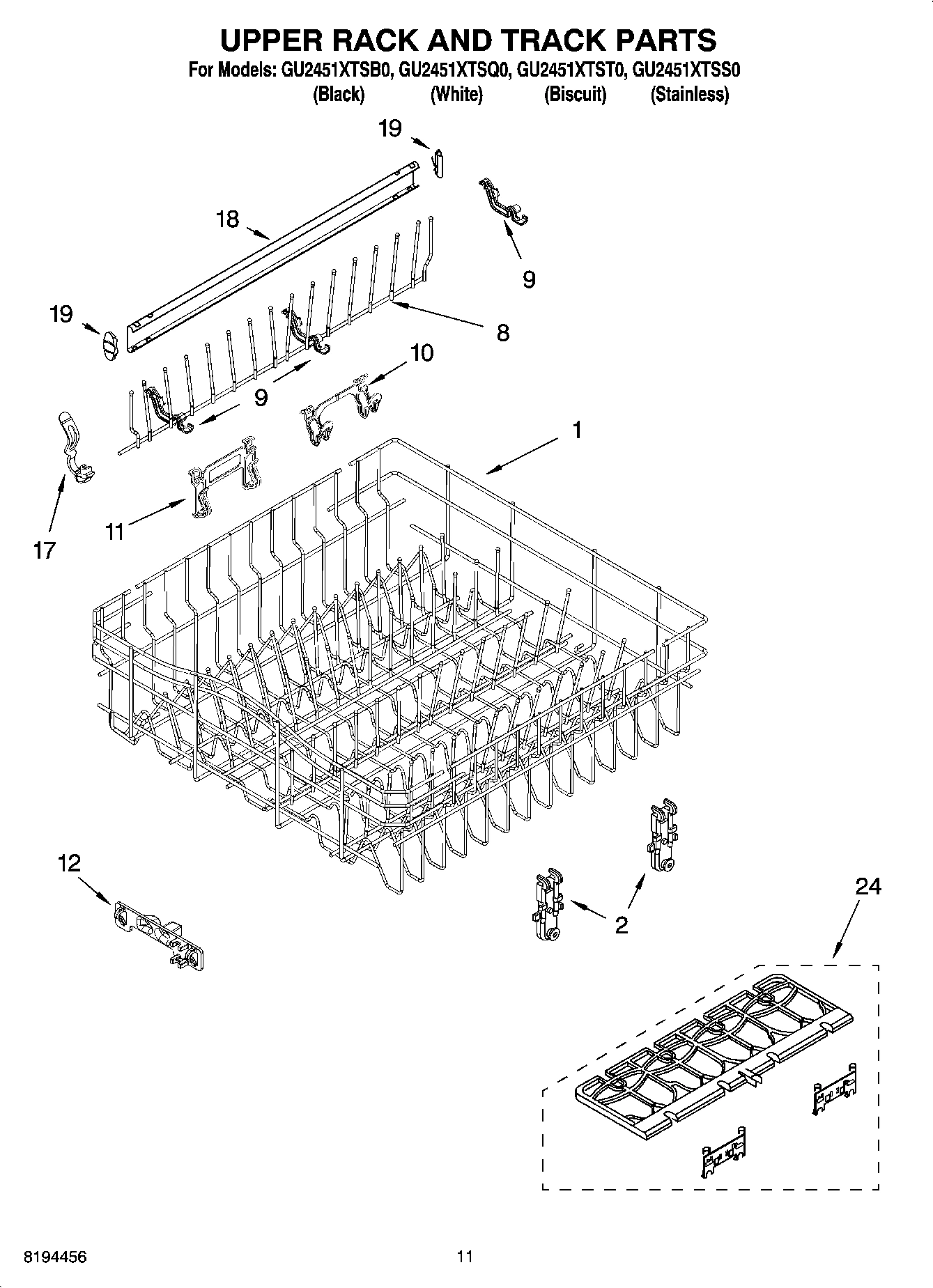 UPPER RACK AND TRACK PARTS

For Models: GU2451XTSB0, GU2451XTSQ0, GU2451XTST0, GU2451XTSS0
(Black) (White) (Biscuit) (Stainless)

19
18
9
19
8
10
9
1
17
11
12
2
24

8194456

11