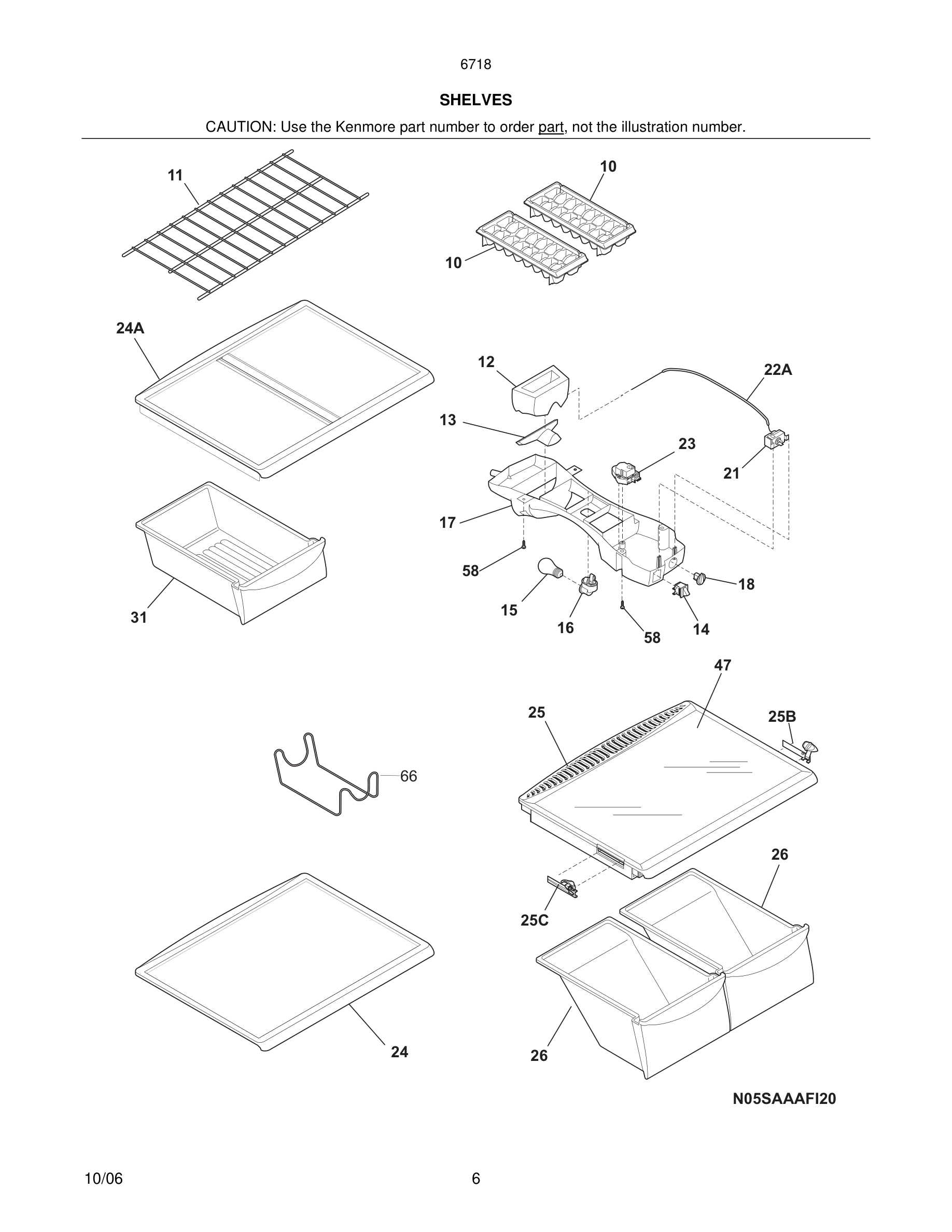 6718

SHELVES

CAUTION: Use the Kenmore part number to order part, not the illustration number.

11

10

10

24A

12

22A

13

23

21

17

58

18

15

16

58

14

31

47

25

25B

66

26

25C

24

26

N05SAAAFI20

10/06

6