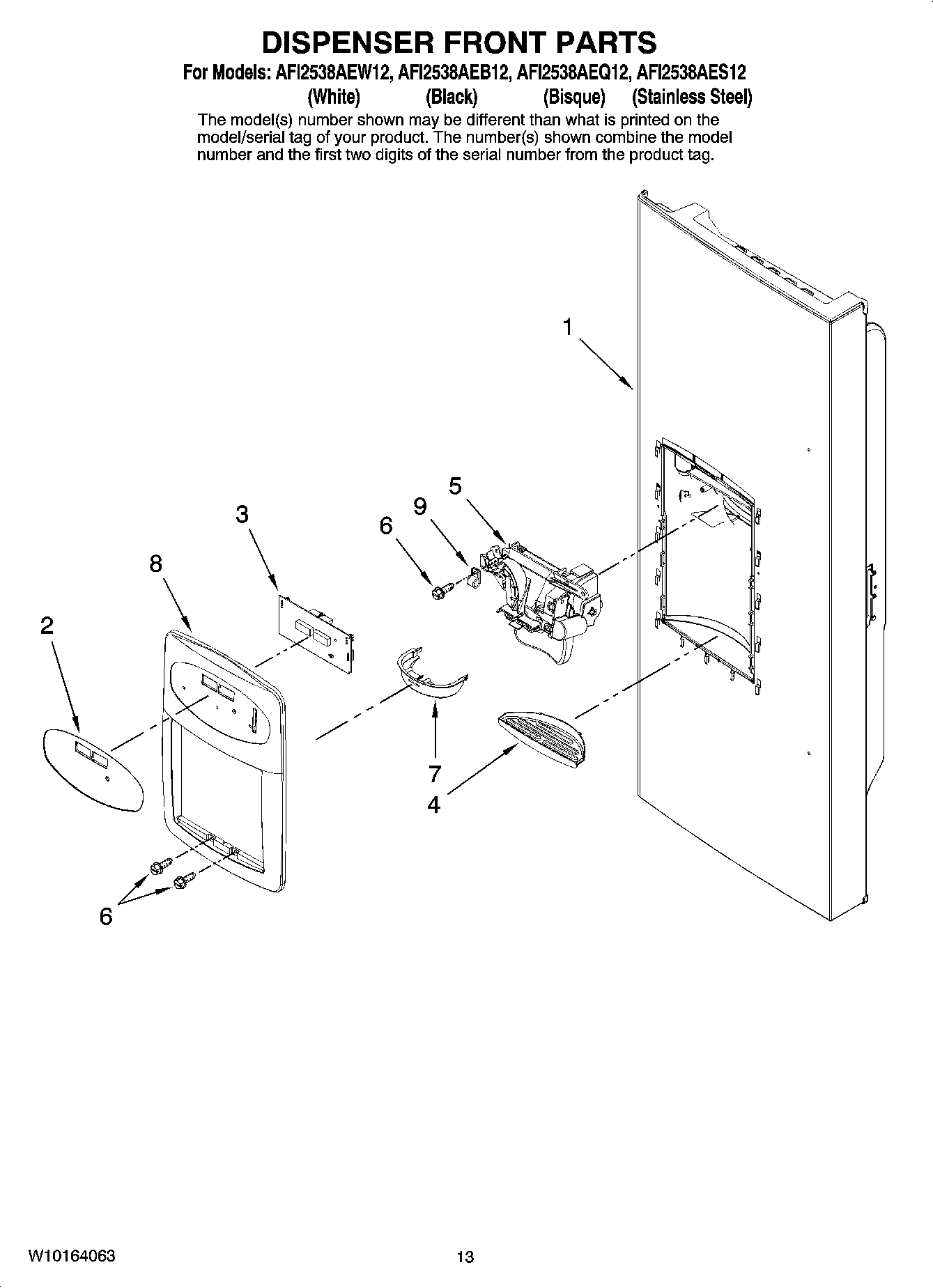 DISPENSER FRONT PARTS

For Models: AFI2538AEW12, AFI2538AEB12, AFI2538AEQ12, AFI2538AES12
(White) (Black) (Bisque) (Stainless Steel)

The model(s) number shown may be different than what is printed on the model/serial tag of your product. The number(s) shown combine the model number and the first two digits of the serial number from the product tag.

1
5
9
6
3
8
2
7
4
6

W10164063 13