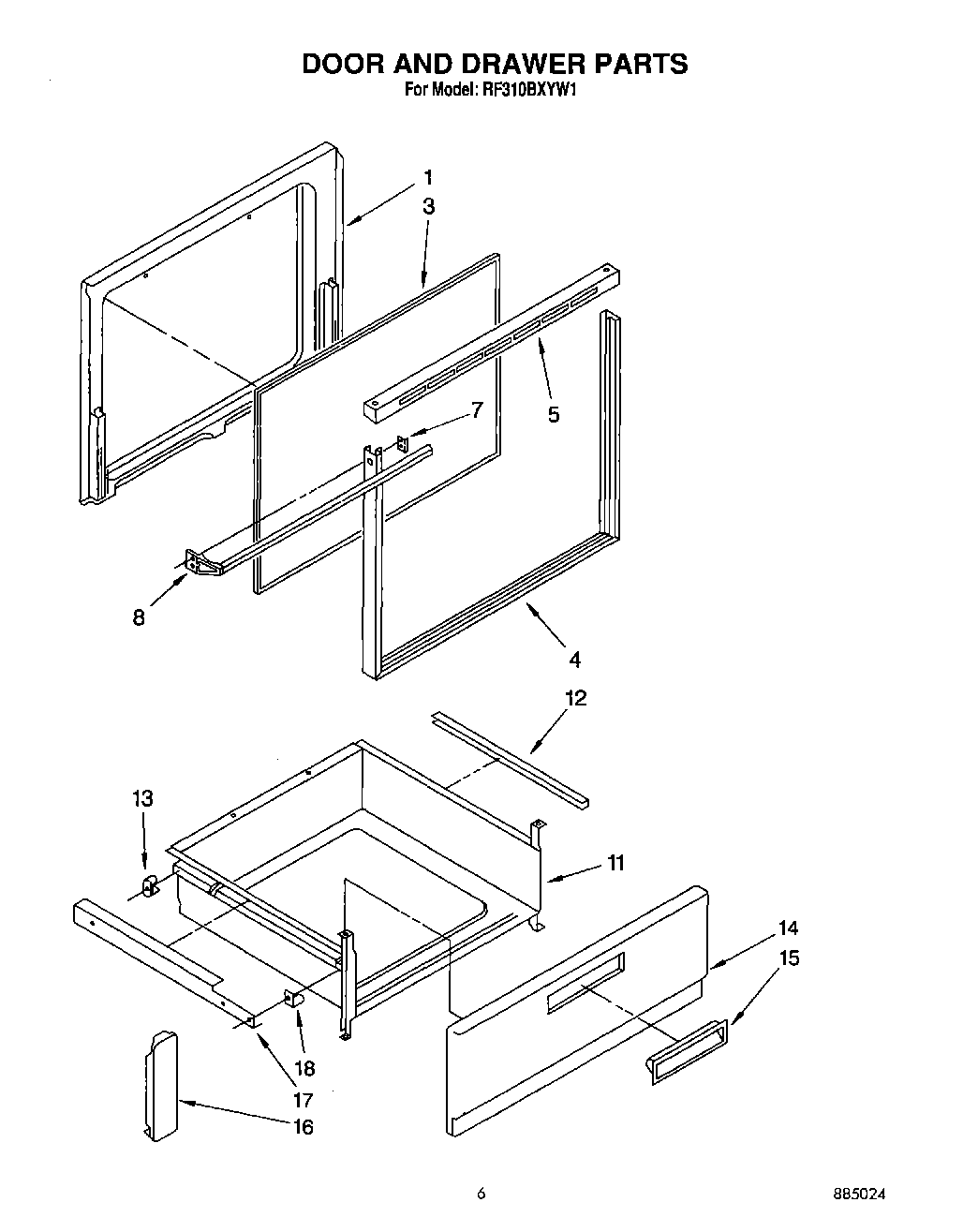 DOOR AND DRAWER PARTS
For Model: RF310BXYW1

1
3
5
7
8
4
12
13
11
14
15
18
17
16

6

885024