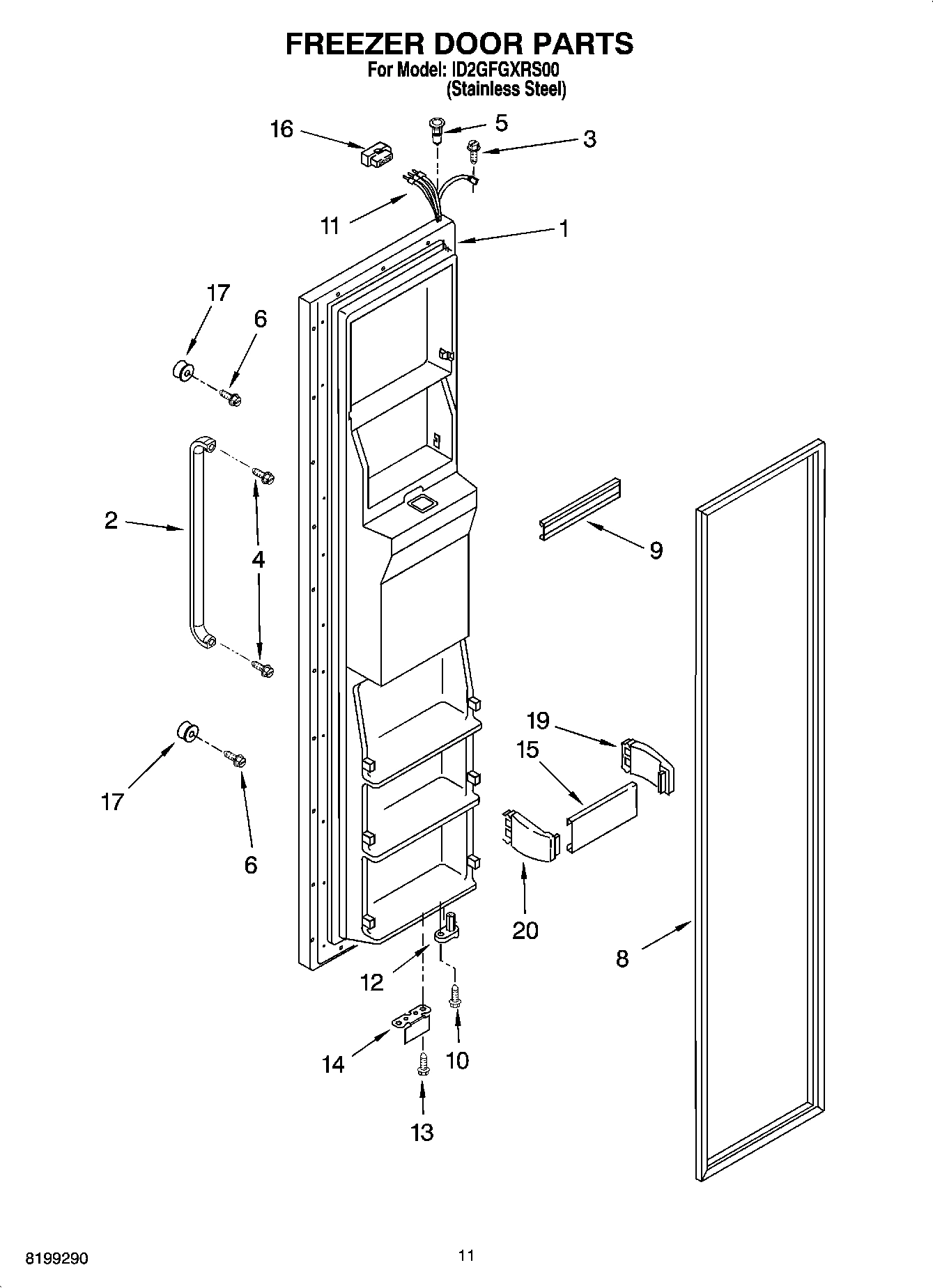 FREEZER DOOR PARTS
For Model: ID2GFGXRS00
(Stainless Steel)

16
5
3
11
1
17
6
2
4
9
19
15
17
6
20
8
12
14
10
13

8199290
11