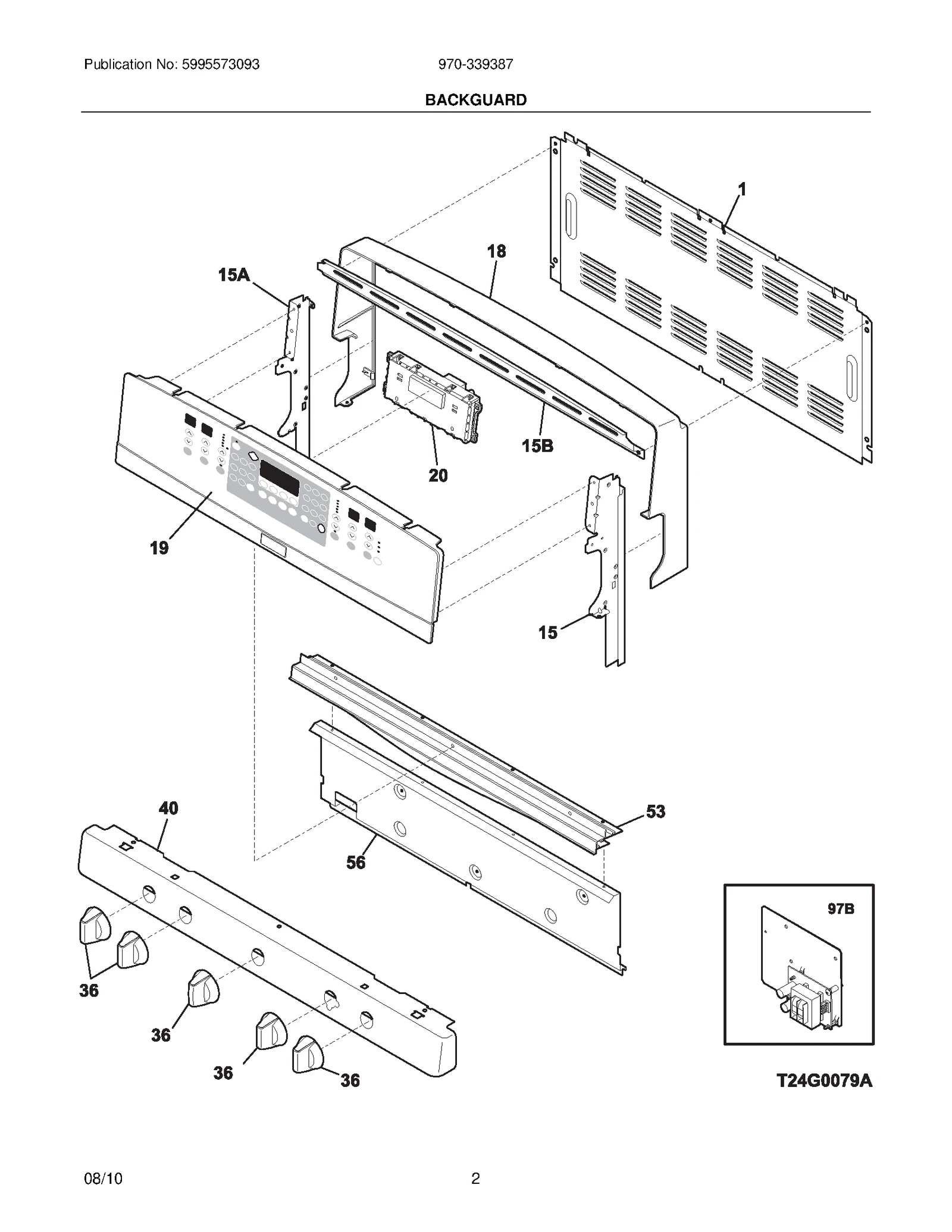 Publication No: 5995573093

970-339387

BACKGUARD

1

18

15A

15B

20

19

15

40

53

56

97B

36

36

36

36

T24G0079A

08/10

2